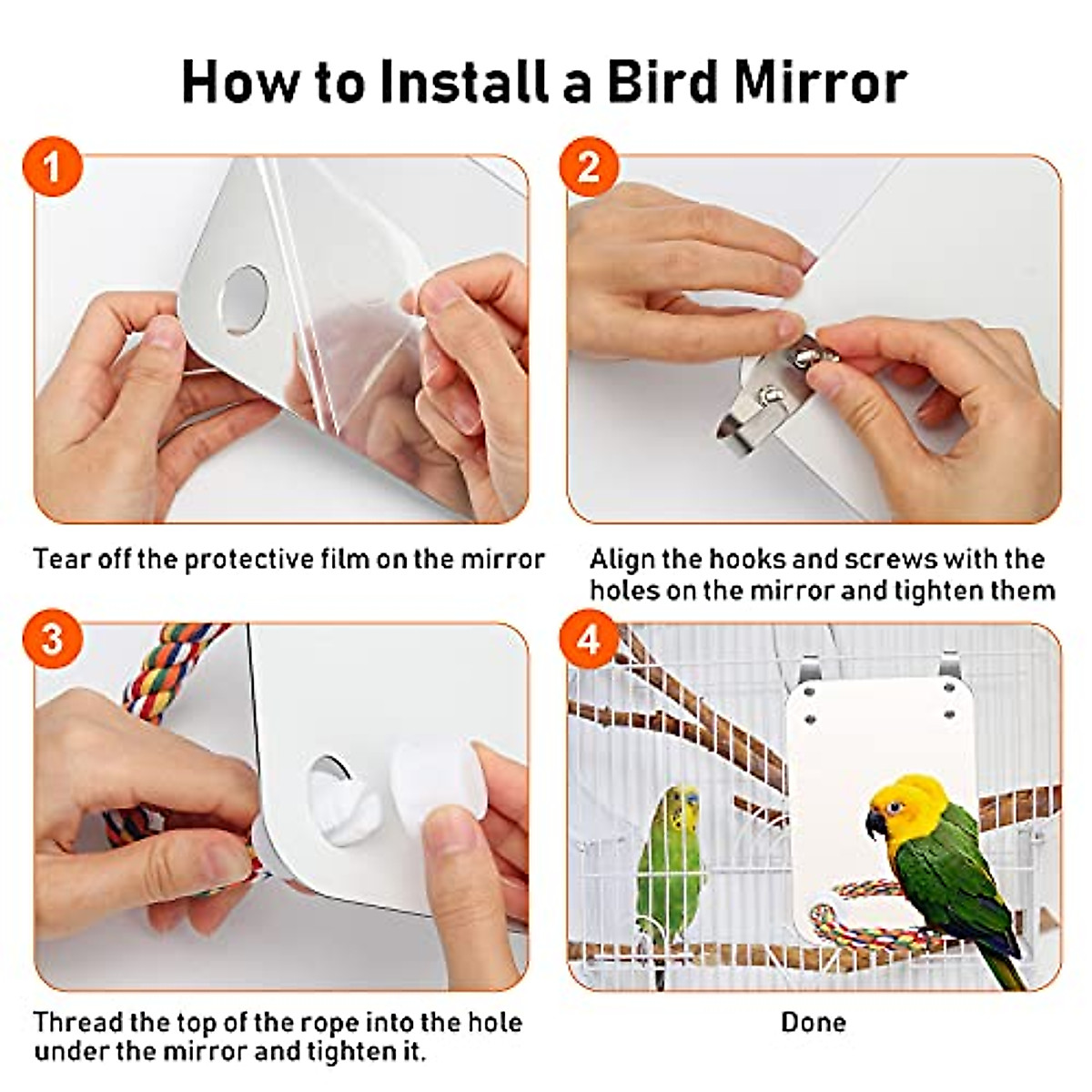 How to Install a Bird Mirror

1

Tear off the protective film on the mirror

2

Align the hooks and screws with the holes on the mirror and tighten them

3

Thread the top of the rope into the hole under the mirror and tighten it.

4

Done