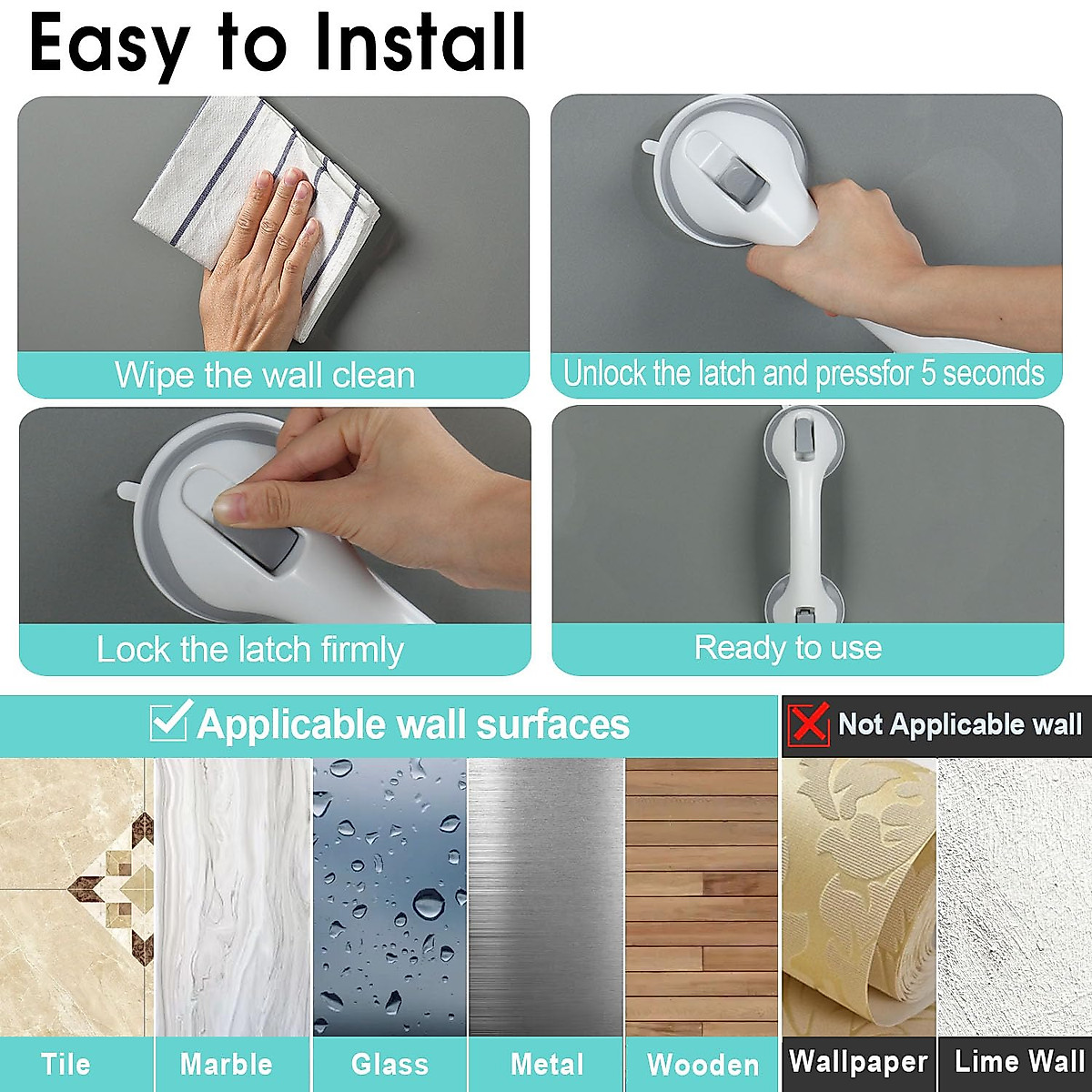 Easy to Install

Wipe the wall clean

Unlock the latch and pressfor 5 seconds

Lock the latch firmly

Ready to use

Applicable wall surfaces

Not Applicable wall

Tile

Marble

Glass

Metal

Wooden

Wallpaper

Lime Wall