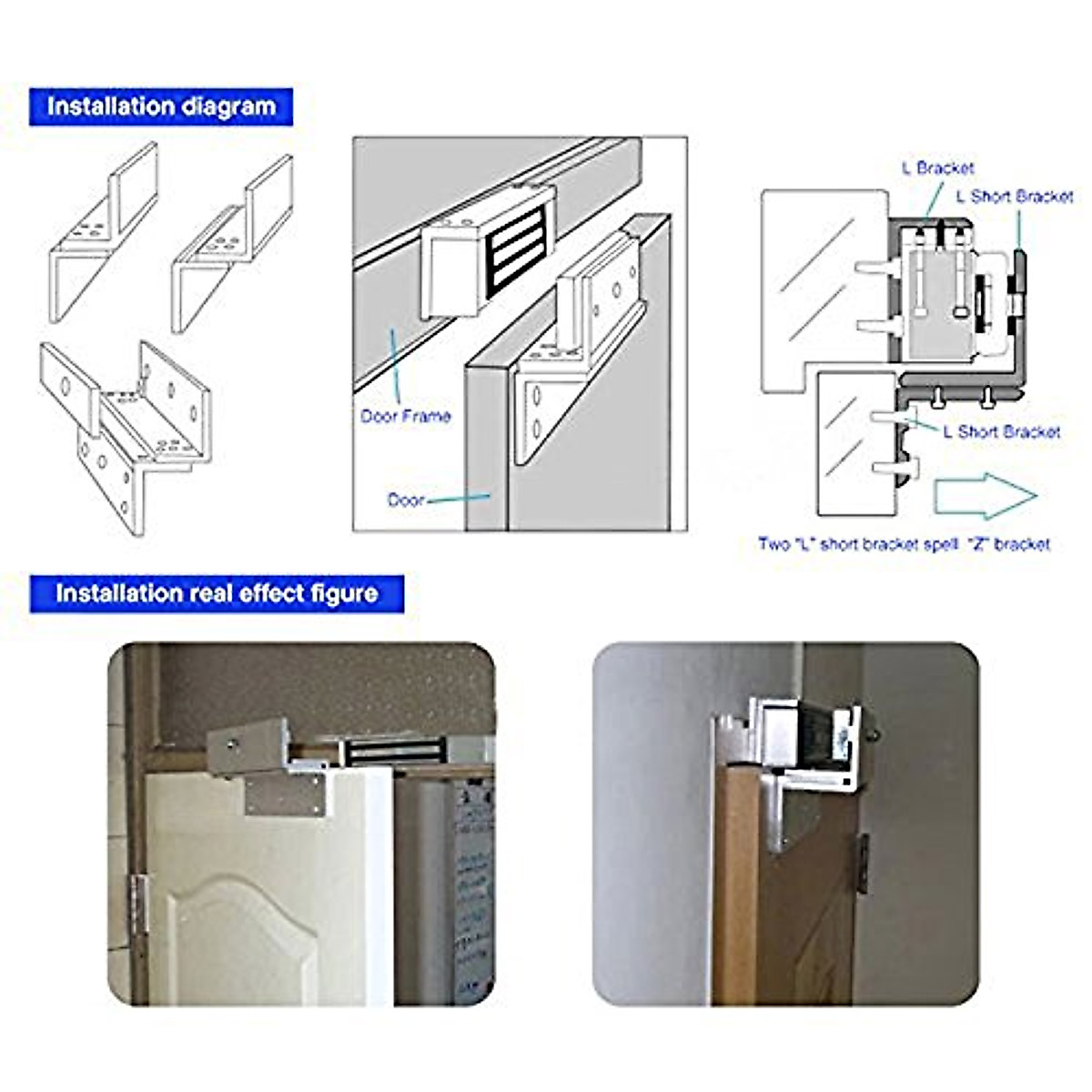 Installation diagram

Door Frame

Door

L Bracket

L Short Bracket

L Short Bracket

Two "L" short bracket spell "Z" bracket

Installation real effect figure