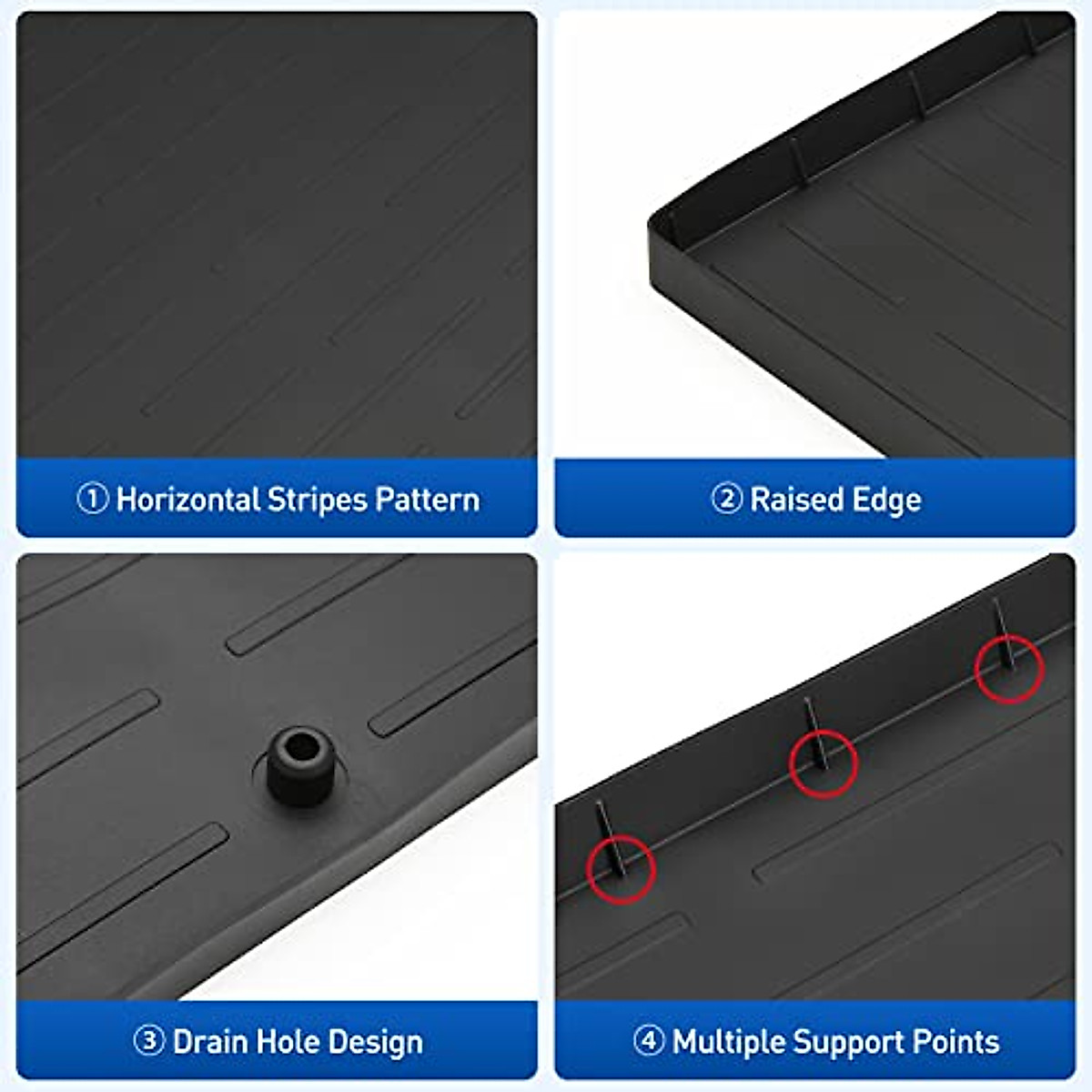 ① Horizontal Stripes Pattern

② Raised Edge

③ Drain Hole Design

④ Multiple Support Points