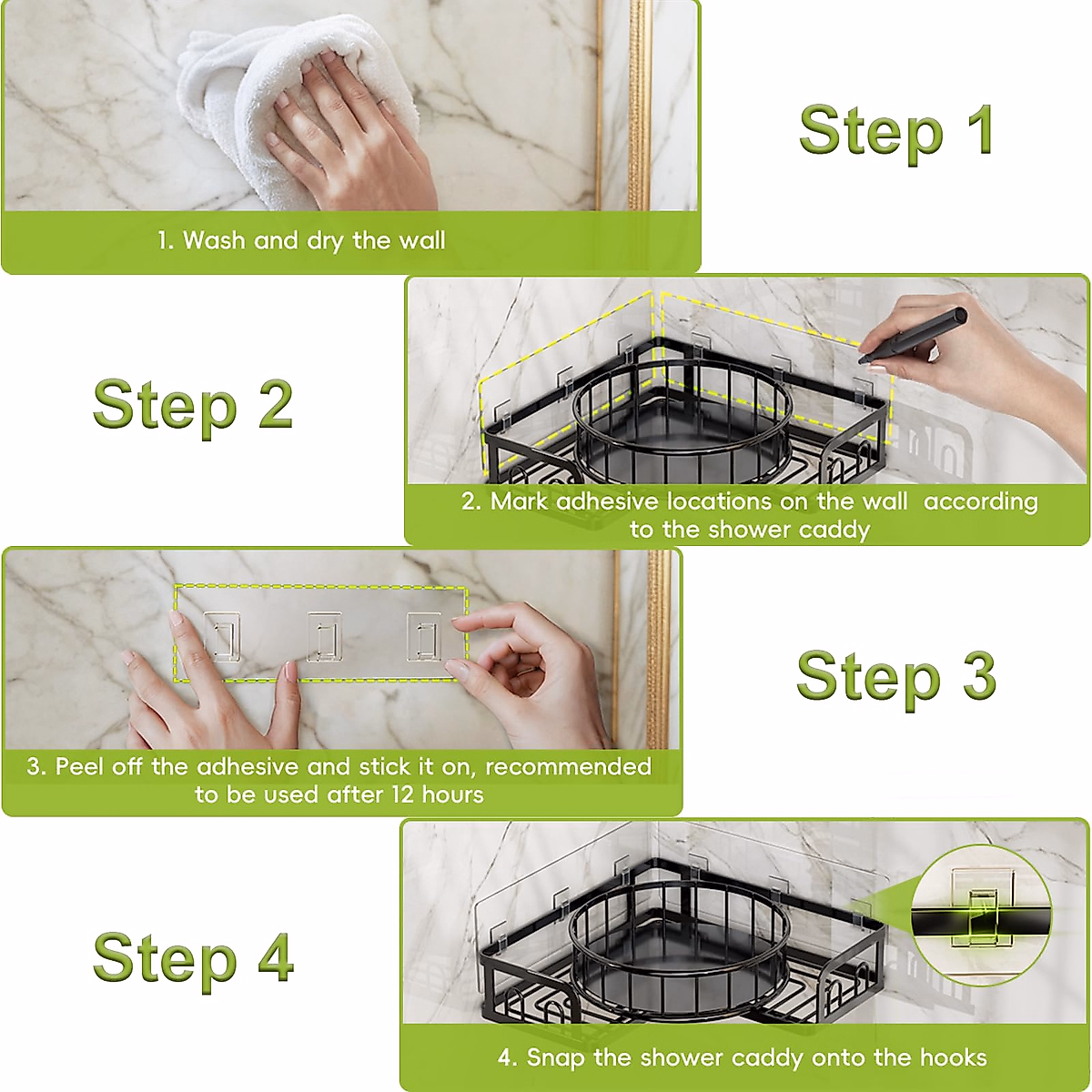 1. Wash and dry the wall

Step 1

Step 2

2. Mark adhesive locations on the wall according to the shower caddy

3. Peel off the adhesive and stick it on, recommended to be used after 12 hours

Step 3

Step 4

4. Snap the shower caddy onto the hooks