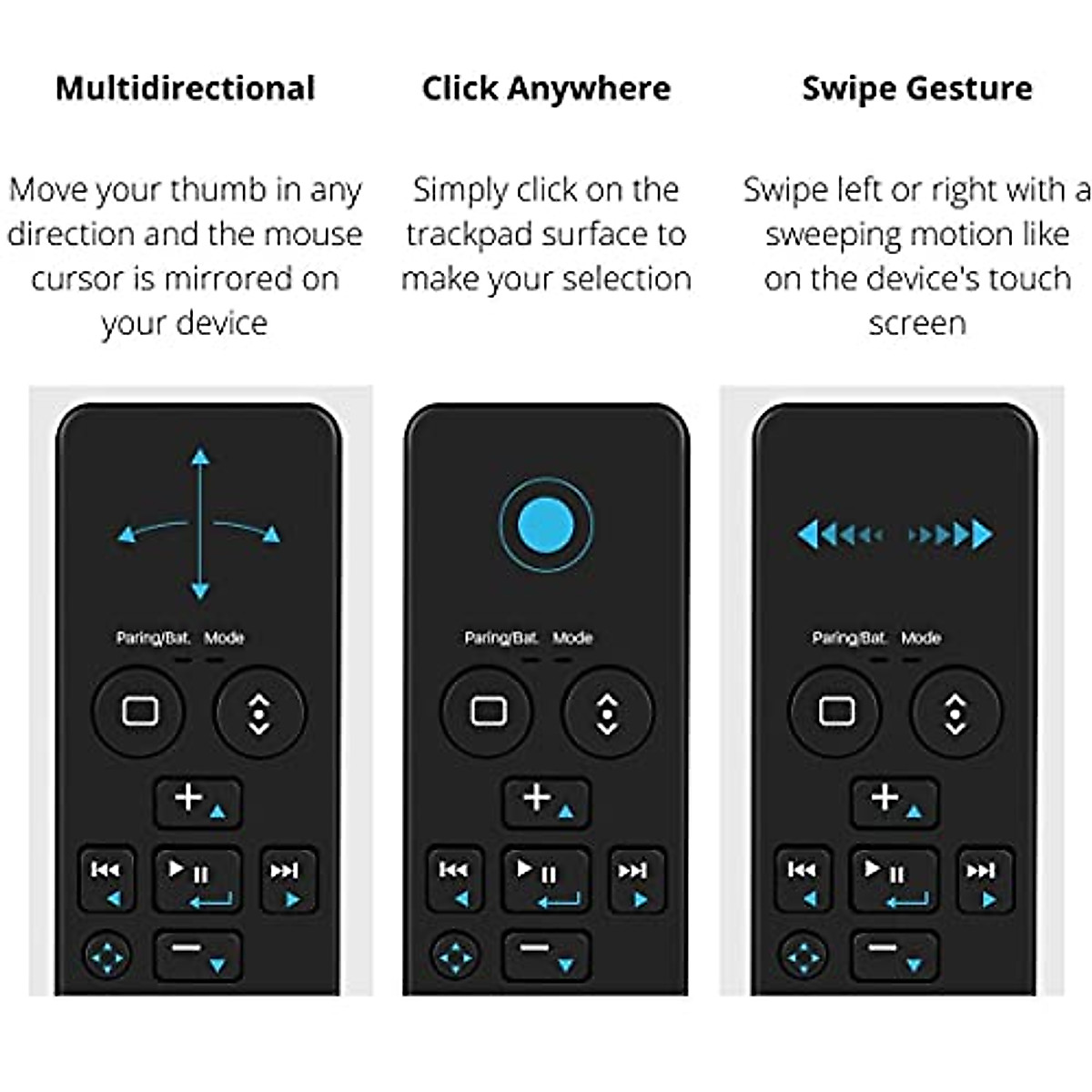 Multidirectional

Move your thumb in any direction and the mouse cursor is mirrored on your device

Paring/Bat. Mode

Click Anywhere

Simply click on the trackpad surface to make your selection

Paring/Bat. Mode

Swipe Gesture

Swipe left or right with a sweeping motion like on the device's touch screen

Paring/Bat. Mode