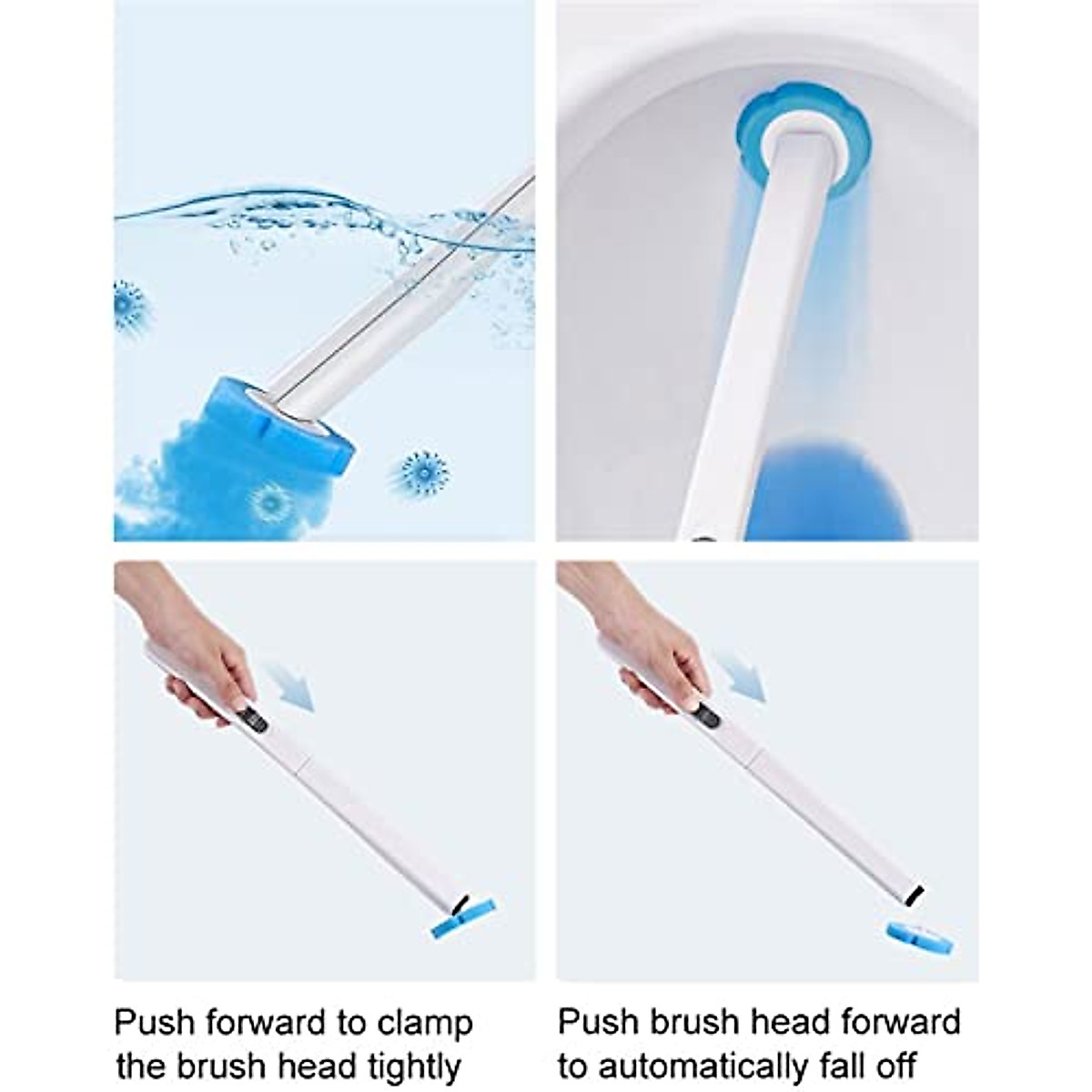 Push forward to clamp the brush head tightly

Push brush head forward to automatically fall off