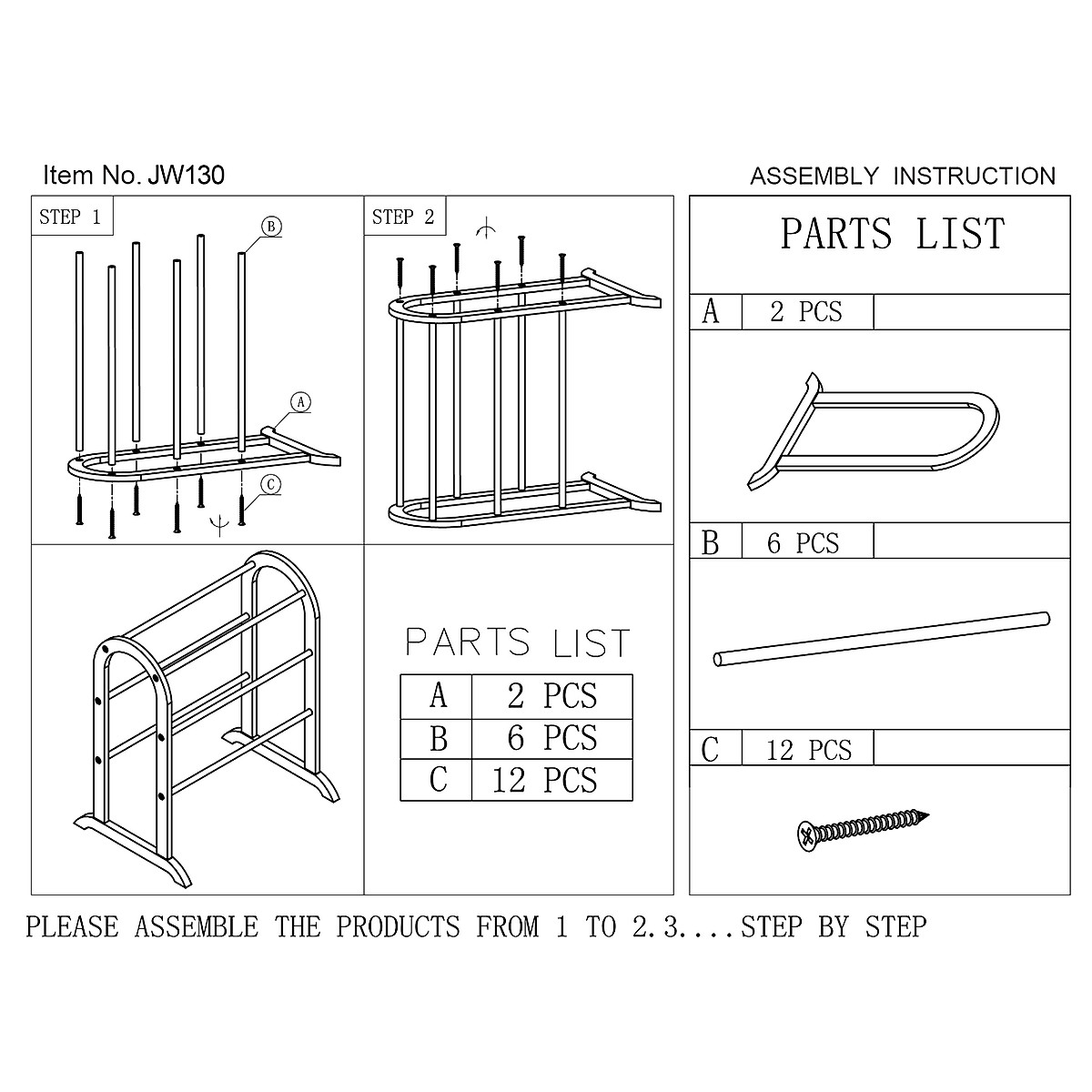 Item No. JW130

ASSEMBLY INSTRUCTION

STEP 1

B

A

C

STEP 2

PARTS LIST

| A | 2 PCS |
|---|---|
| B | 6 PCS |
| C | 12 PCS |

PARTS LIST

A 2 PCS

B 6 PCS

C 12 PCS

PLEASE ASSEMBLE THE PRODUCTS FROM 1 TO 2.3....STEP BY STEP