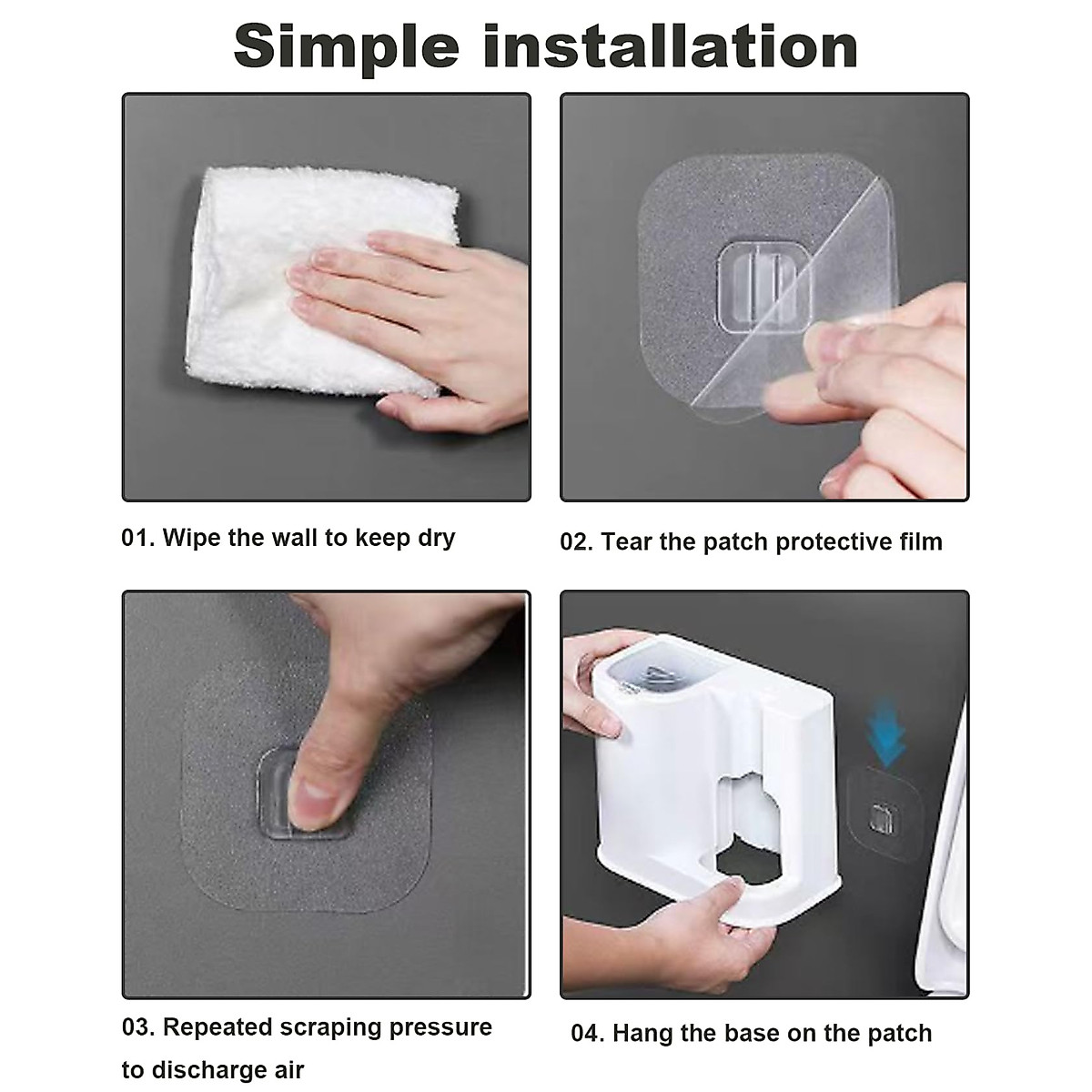 Simple installation

01. Wipe the wall to keep dry

02. Tear the patch protective film

03. Repeated scraping pressure to discharge air

04. Hang the base on the patch