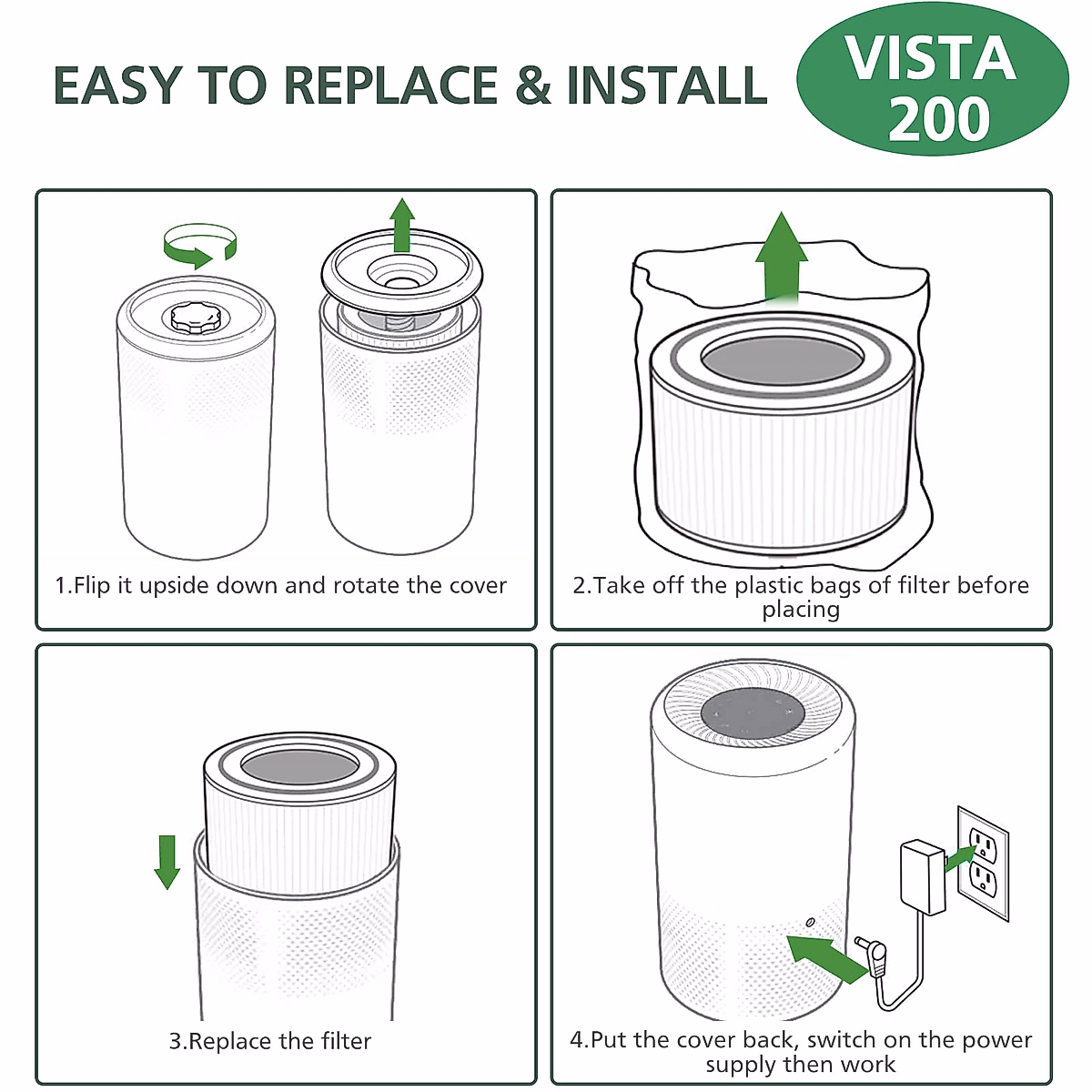 EASY TO REPLACE & INSTALL

VISTA 200

1.Flip it upside down and rotate the cover

2.Take off the plastic bags of filter before placing

3.Replace the filter

4.Put the cover back, switch on the power supply then work