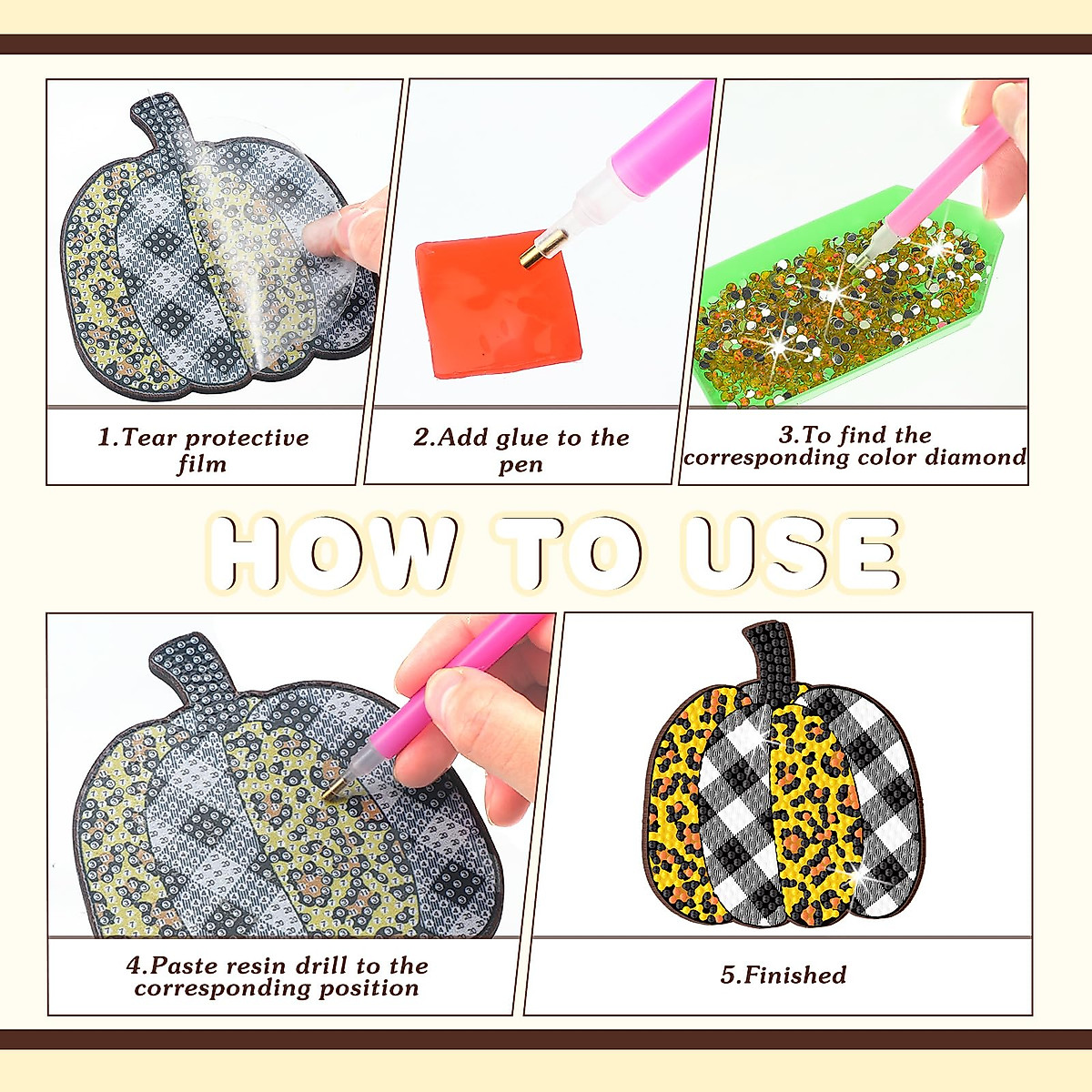 1.Tear protective film

2.Add glue to the pen

3.To find the corresponding color diamond

HOW TO USE

4.Paste resin drill to the corresponding position

5.Finished