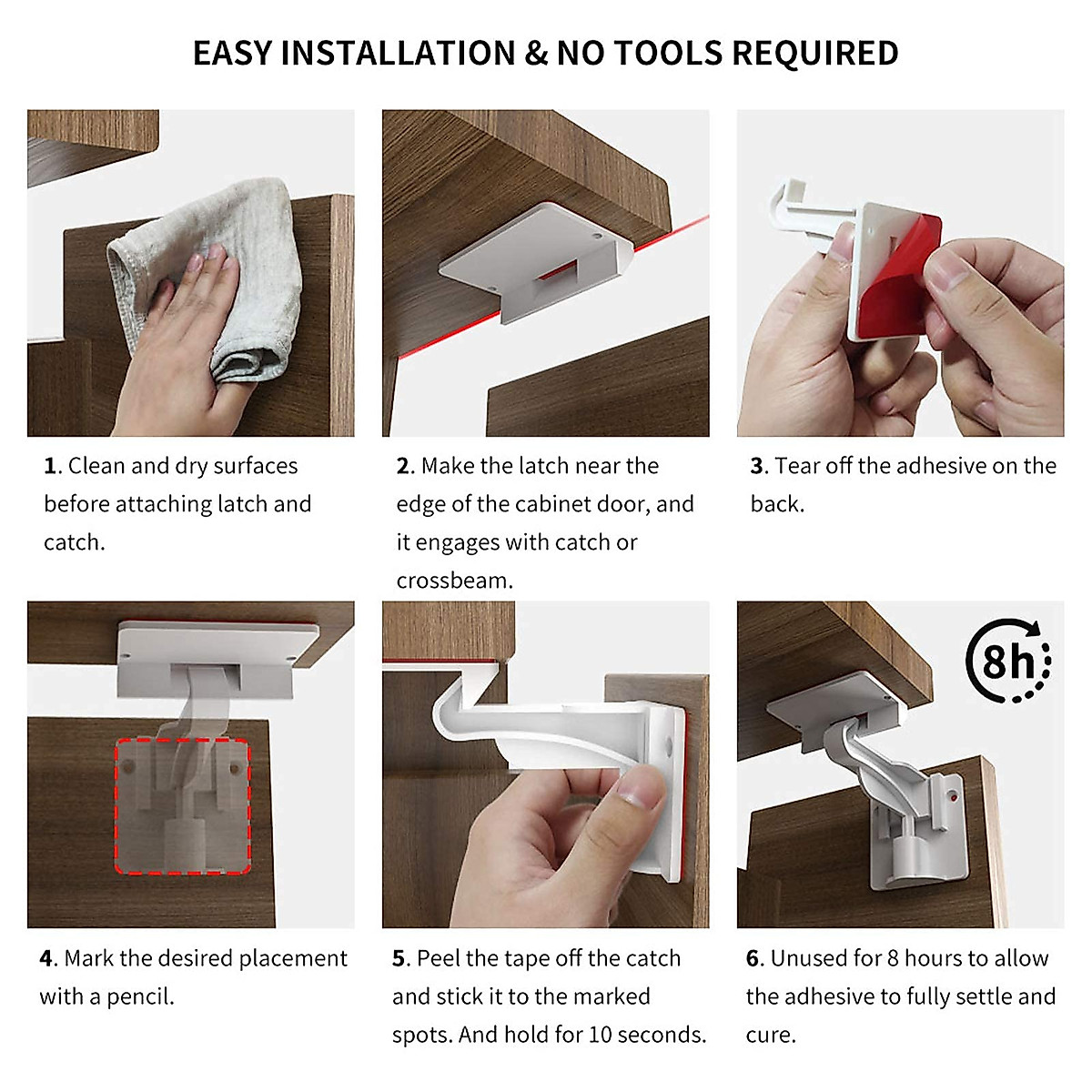 EASY INSTALLATION & NO TOOLS REQUIRED

1. Clean and dry surfaces before attaching latch and catch.

2. Make the latch near the edge of the cabinet door, and it engages with catch or crossbeam.

3. Tear off the adhesive on the back.

8h

4. Mark the desired placement with a pencil.

5. Peel the tape off the catch and stick it to the marked spots. And hold for 10 seconds.

6. Unused for 8 hours to allow the adhesive to fully settle and cure.