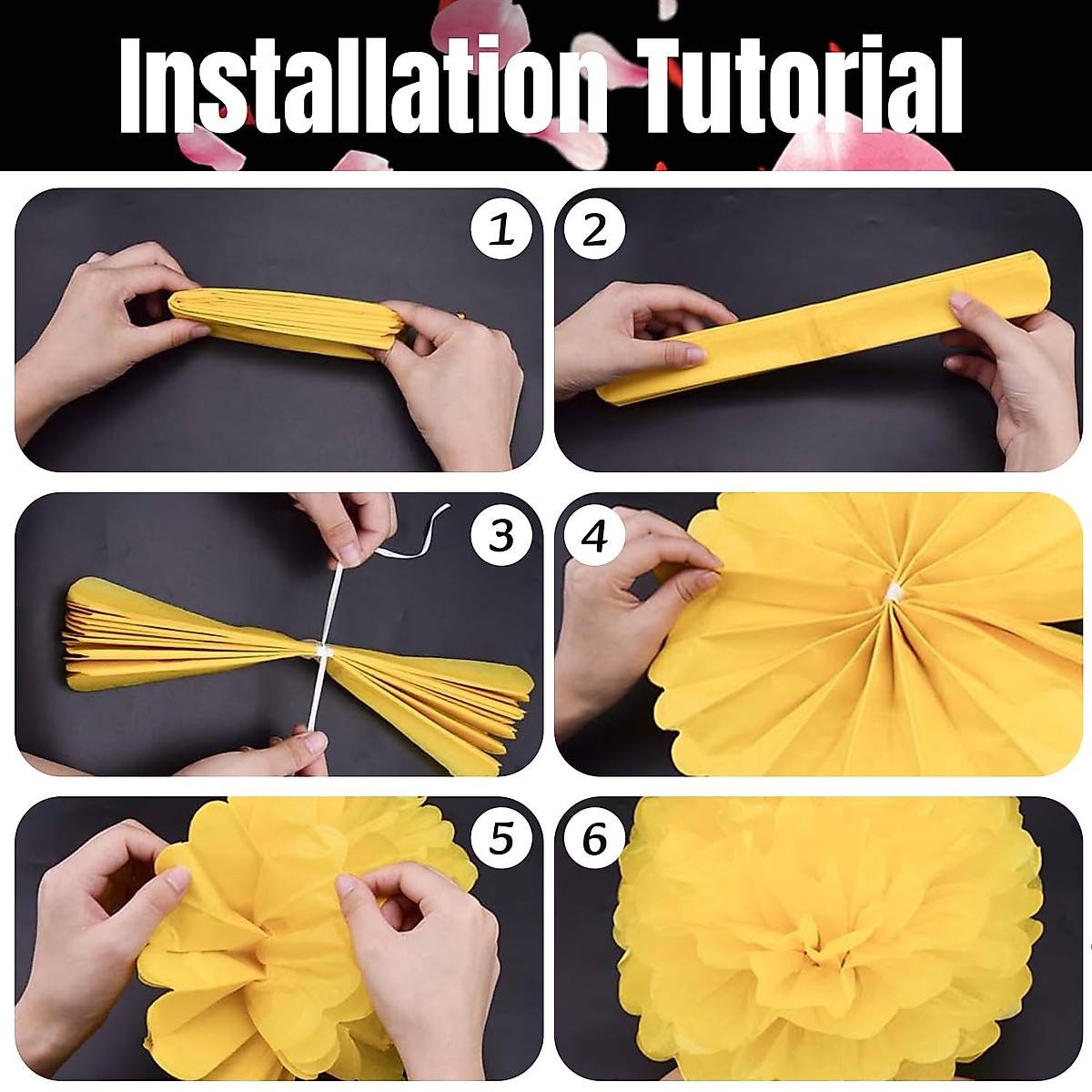 Installation Tutorial

1

2

3

4

5

6