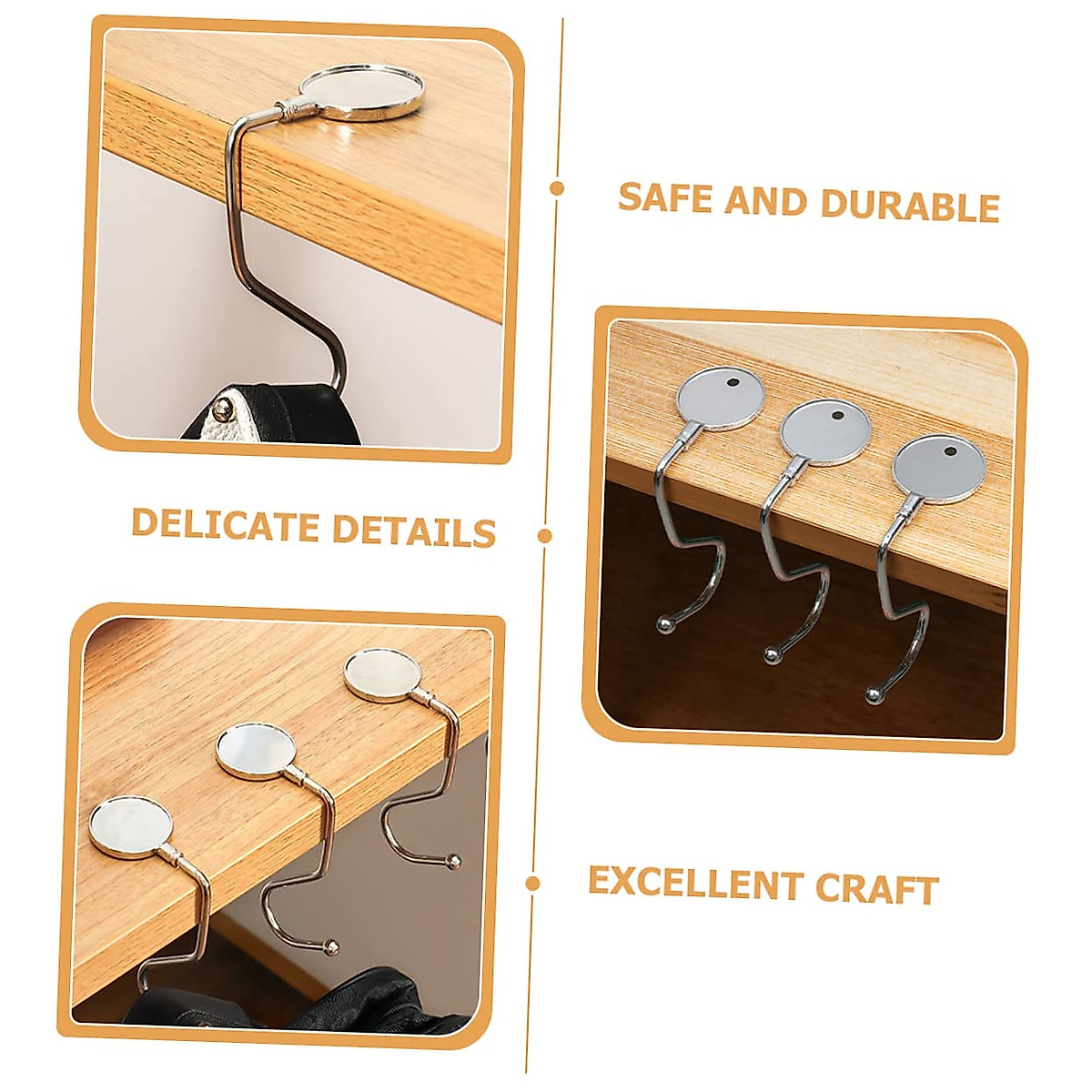 SAFE AND DURABLE

DELICATE DETAILS

EXCELLENT CRAFT