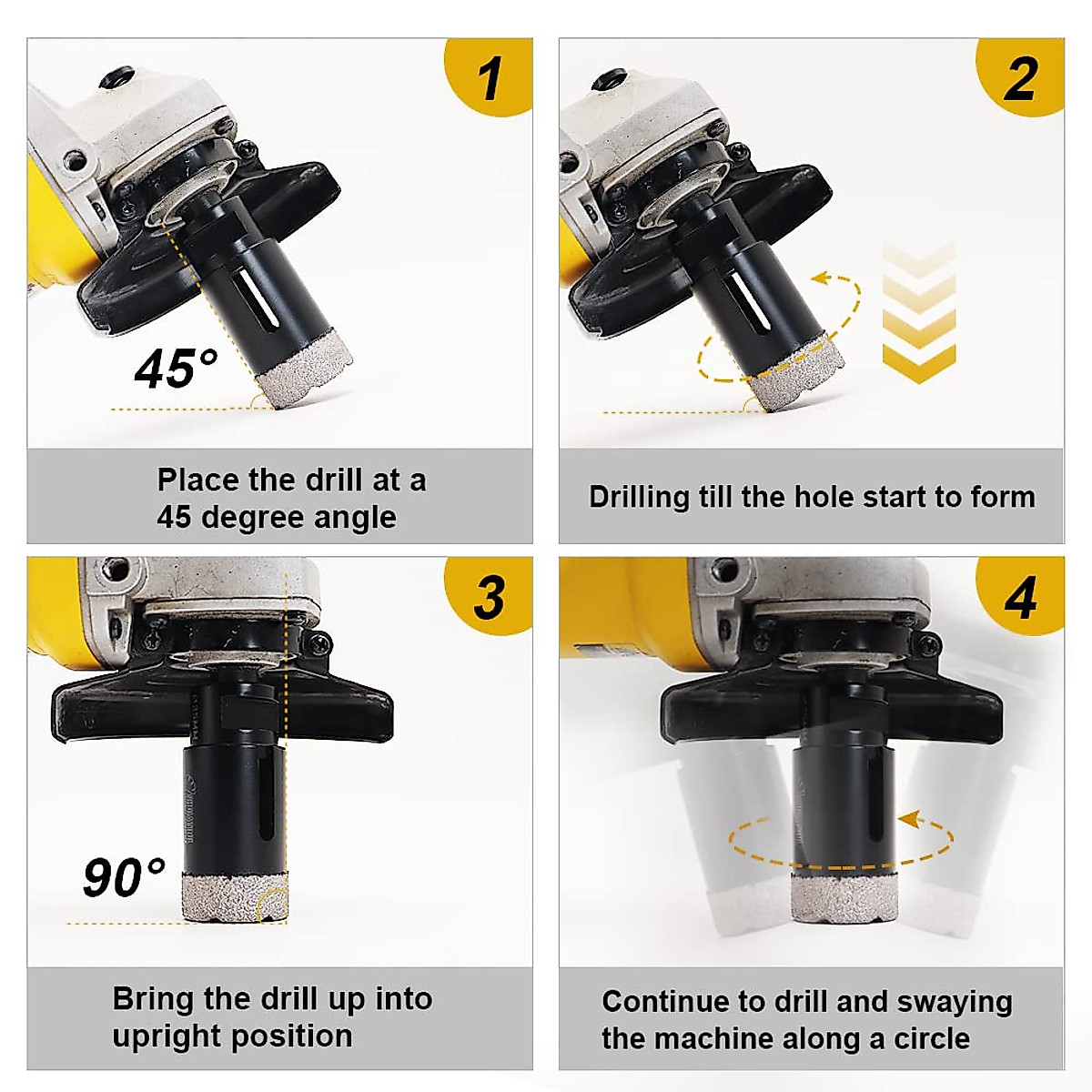 1

45°

Place the drill at a 45 degree angle

2

Drilling till the hole start to form

3

90°

Bring the drill up into upright position

4

Continue to drill and swaying the machine along a circle