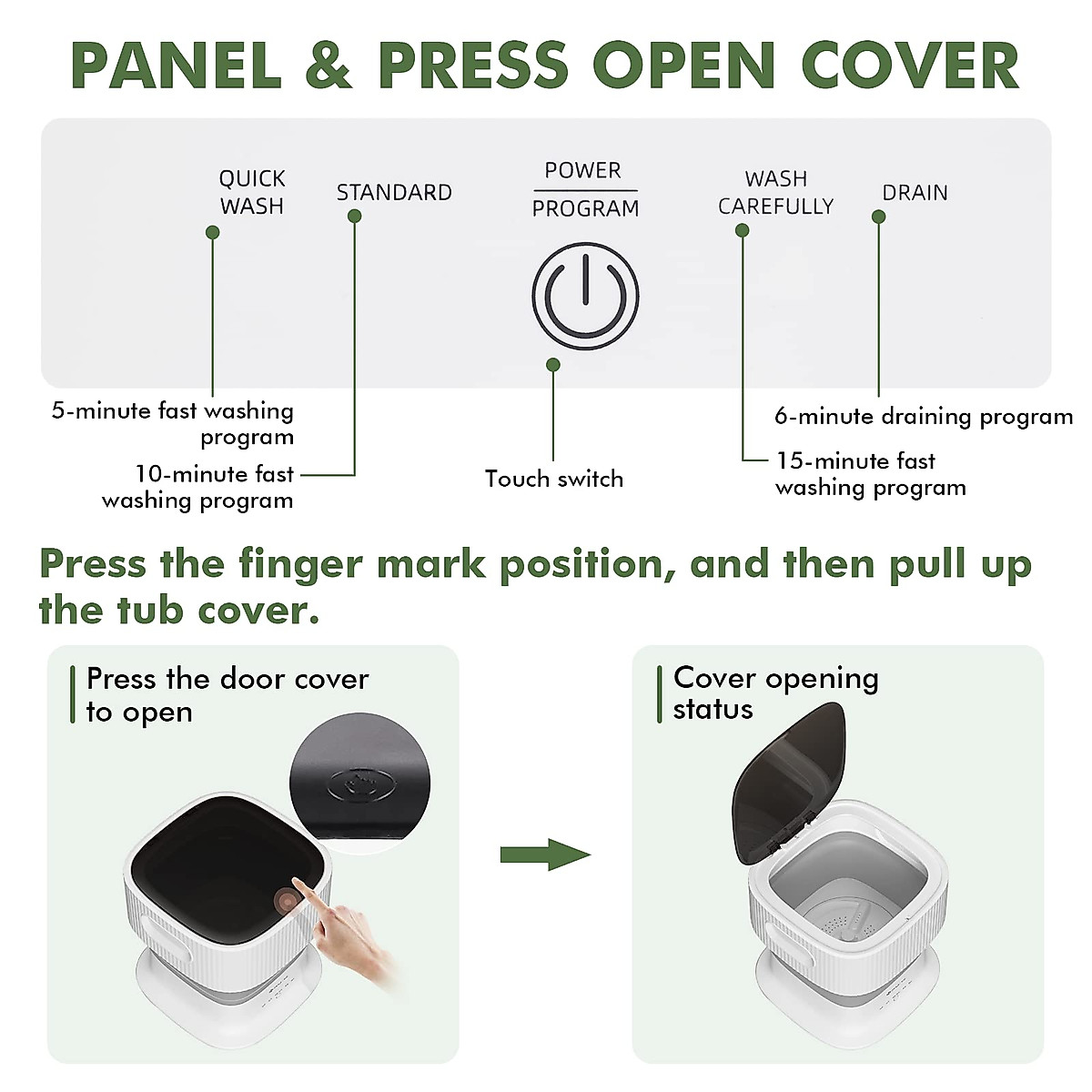 PANEL & PRESS OPEN COVER

QUICK WASH

STANDARD

POWER
PROGRAM

WASH CAREFULLY

DRAIN

5-minute fast washing program

10-minute fast washing program

Touch switch

6-minute draining program

15-minute fast washing program

Press the finger mark position, and then pull up the tub cover.

Press the door cover to open

Cover opening status