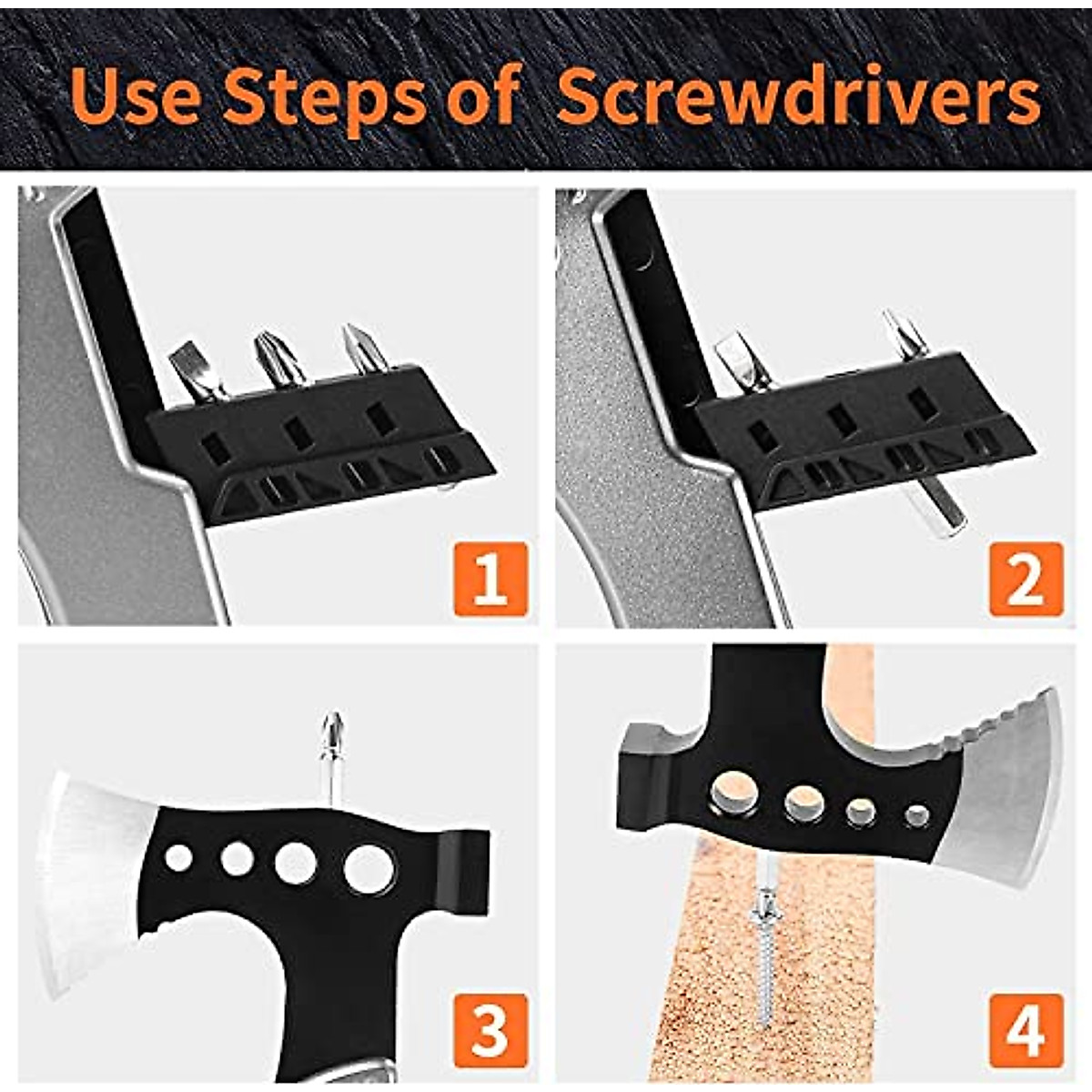 Use Steps of Screwdrivers

1

2

3

4