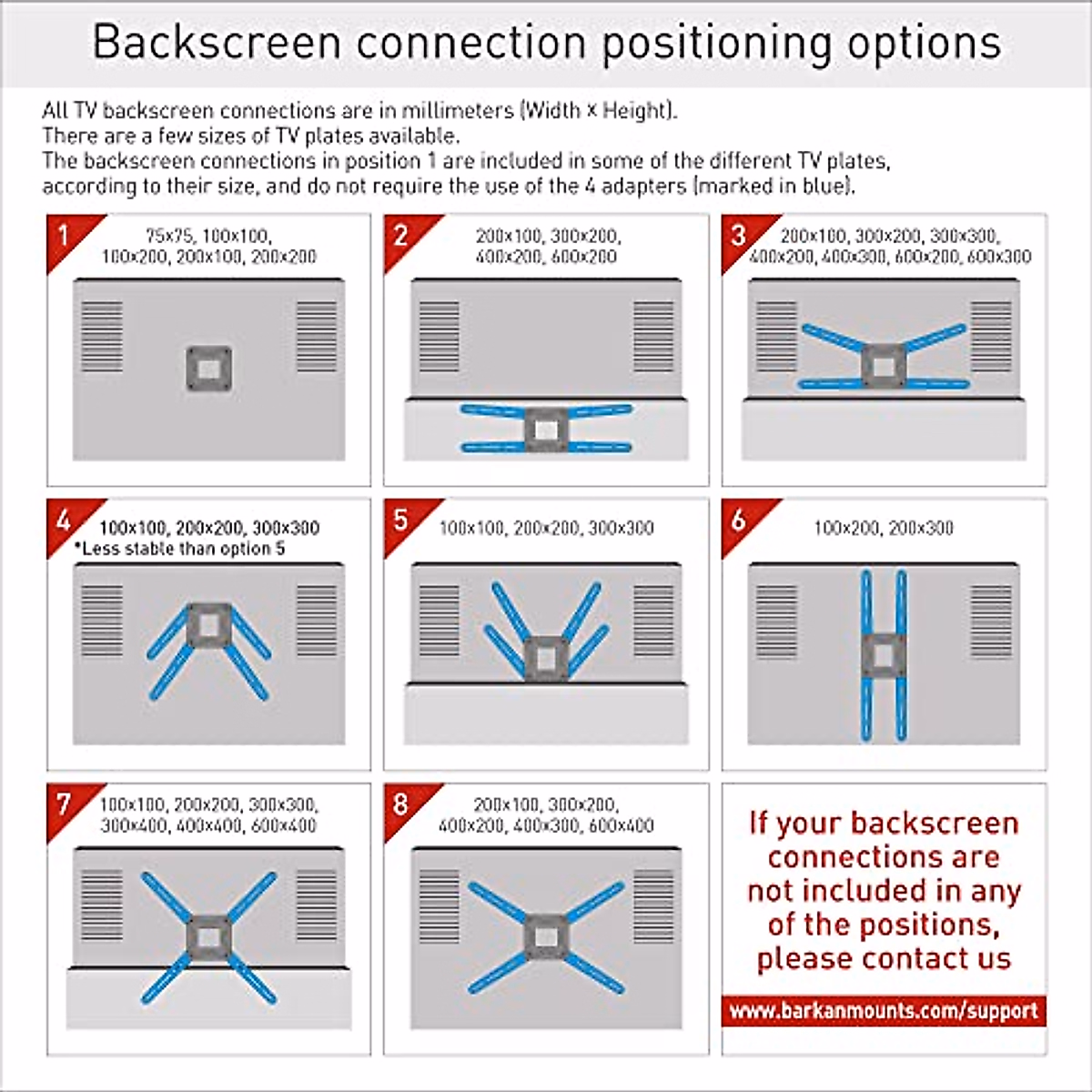 Backscreen connection positioning options

All TV backscreen connections are in millimeters (Width × Height).
There are a few sizes of TV plates available.
The backscreen connections in position 1 are included in some of the different TV plates, according to their size, and do not require the use of the 4 adapters (marked in blue).

1
75x75, 100x100, 100x200, 200x100, 200x200

2
200x100, 300x200, 400x200, 600x200

3
200x100, 300x200, 300x300, 400x200, 400x300, 600x200, 600x300

4
100x100, 200x200, 300x300
*Less stable than option 5

5
100x100, 200x200, 300x300

6
100x200, 200x300

7
100x100, 200x200, 300x300, 300x400, 400x400, 600x400

8
200x100, 300x200, 400x200, 400x300, 600x400

If your backscreen connections are not included in any of the positions, please contact us

www.barkanmounts.com/support