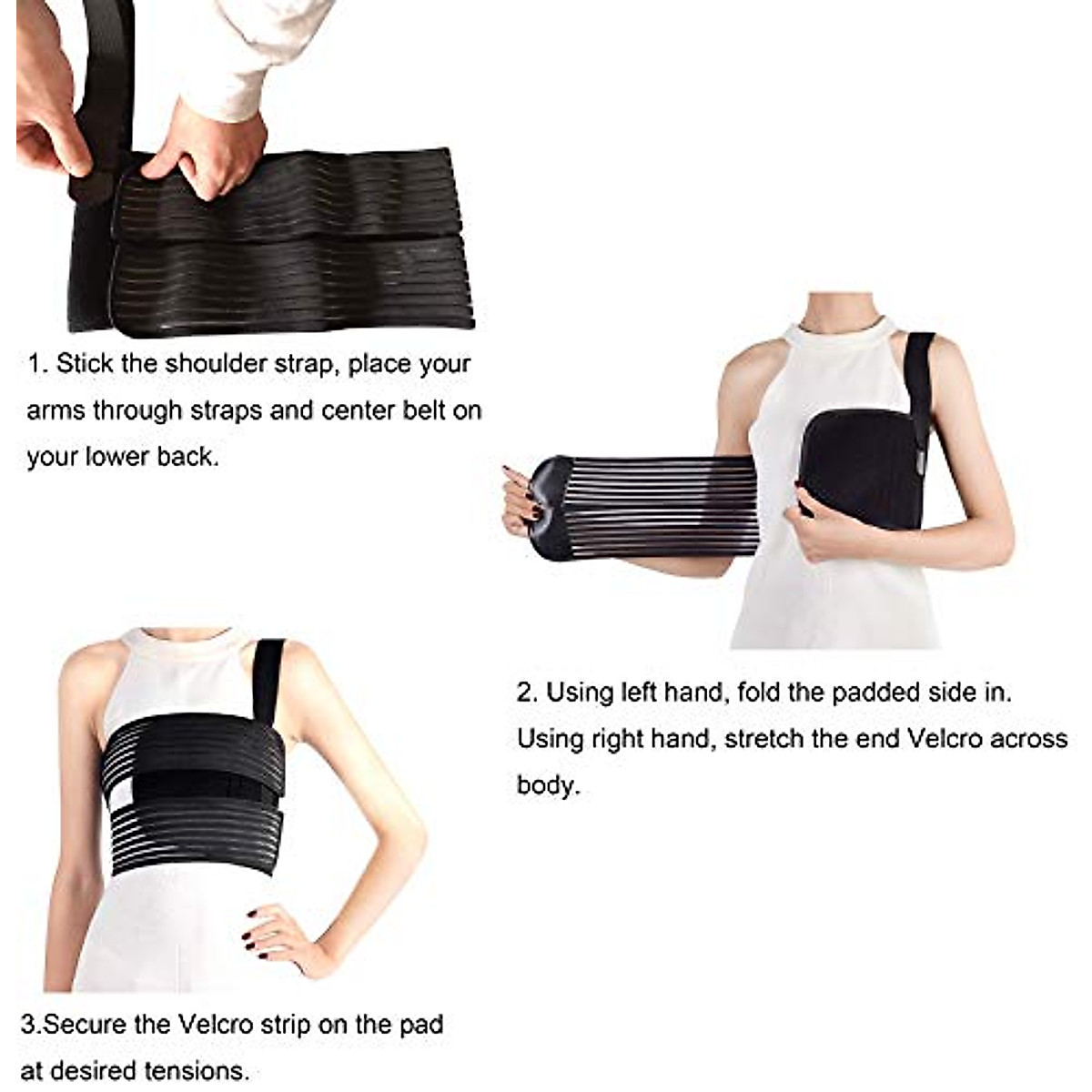 1. Stick the shoulder strap, place your arms through straps and center belt on your lower back.

2. Using left hand, fold the padded side in. Using right hand, stretch the end Velcro across body.

3.Secure the Velcro strip on the pad at desired tensions.