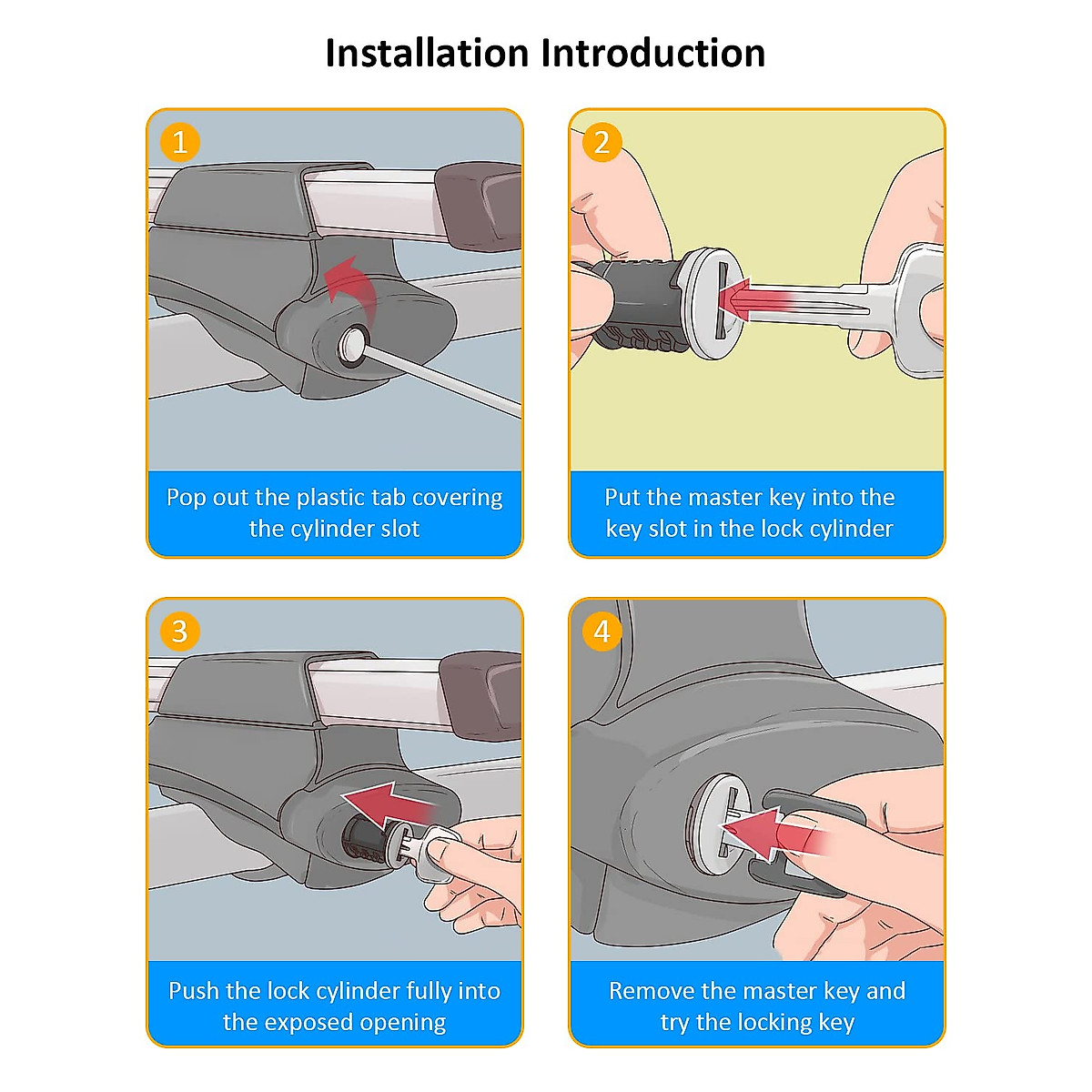 Installation Introduction

1

Pop out the plastic tab covering the cylinder slot

2

Put the master key into the key slot in the lock cylinder

3

Push the lock cylinder fully into the exposed opening

4

Remove the master key and try the locking key