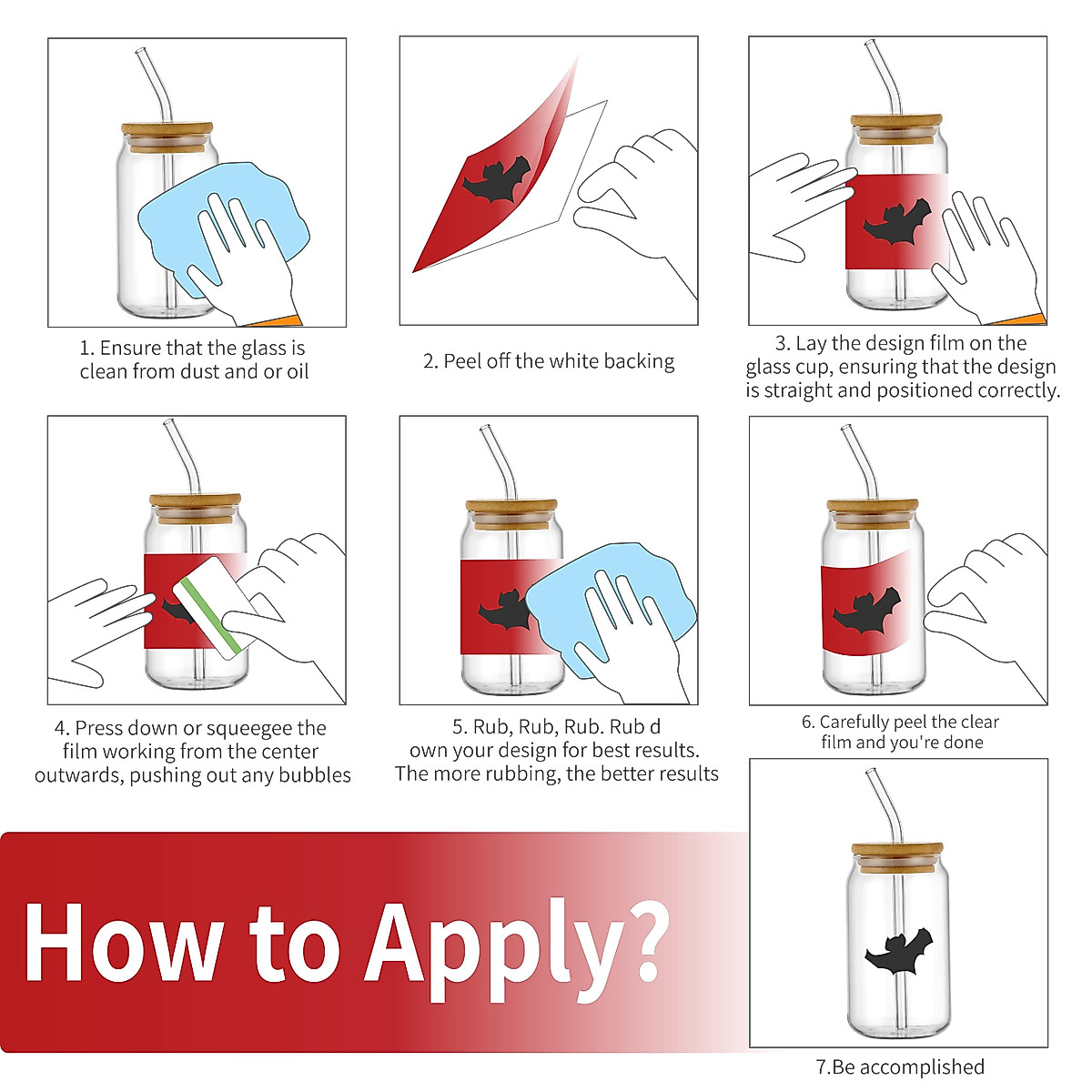 1. Ensure that the glass is clean from dust and or oil

2. Peel off the white backing

3. Lay the design film on the glass cup, ensuring that the design is straight and positioned correctly.

4. Press down or squeegee the film working from the center outwards, pushing out any bubbles

5. Rub, Rub, Rub. Rub d own your design for best results. The more rubbing, the better results

6. Carefully peel the clear film and you're done

How to Apply?

7.Be accomplished