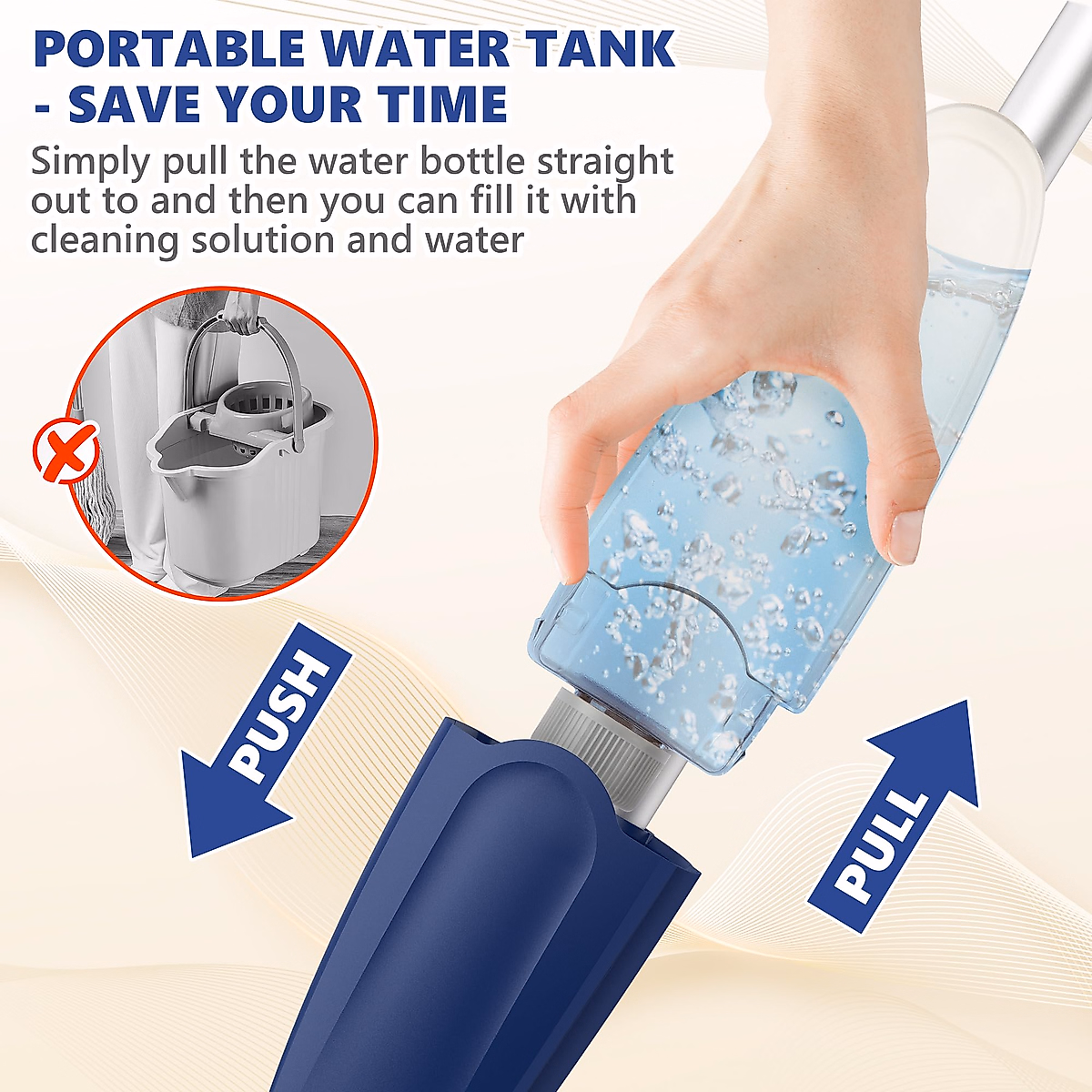 PORTABLE WATER TANK - SAVE YOUR TIME

Simply pull the water bottle straight out to and then you can fill it with cleaning solution and water

PUSH

PULL