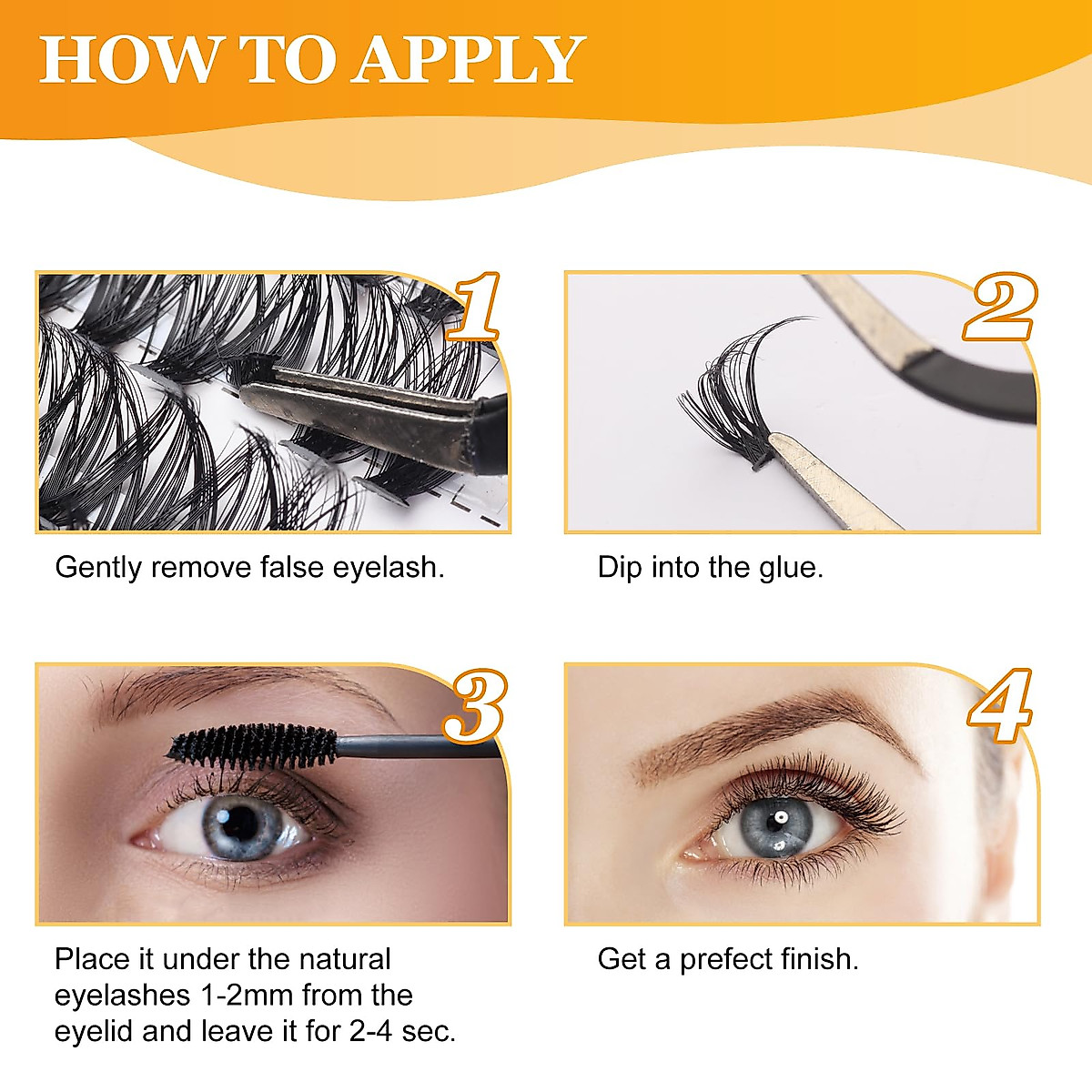 HOW TO APPLY

1

Gently remove false eyelash.

2

Dip into the glue.

3

Place it under the natural eyelashes 1-2mm from the eyelid and leave it for 2-4 sec.

4

Get a prefect finish.