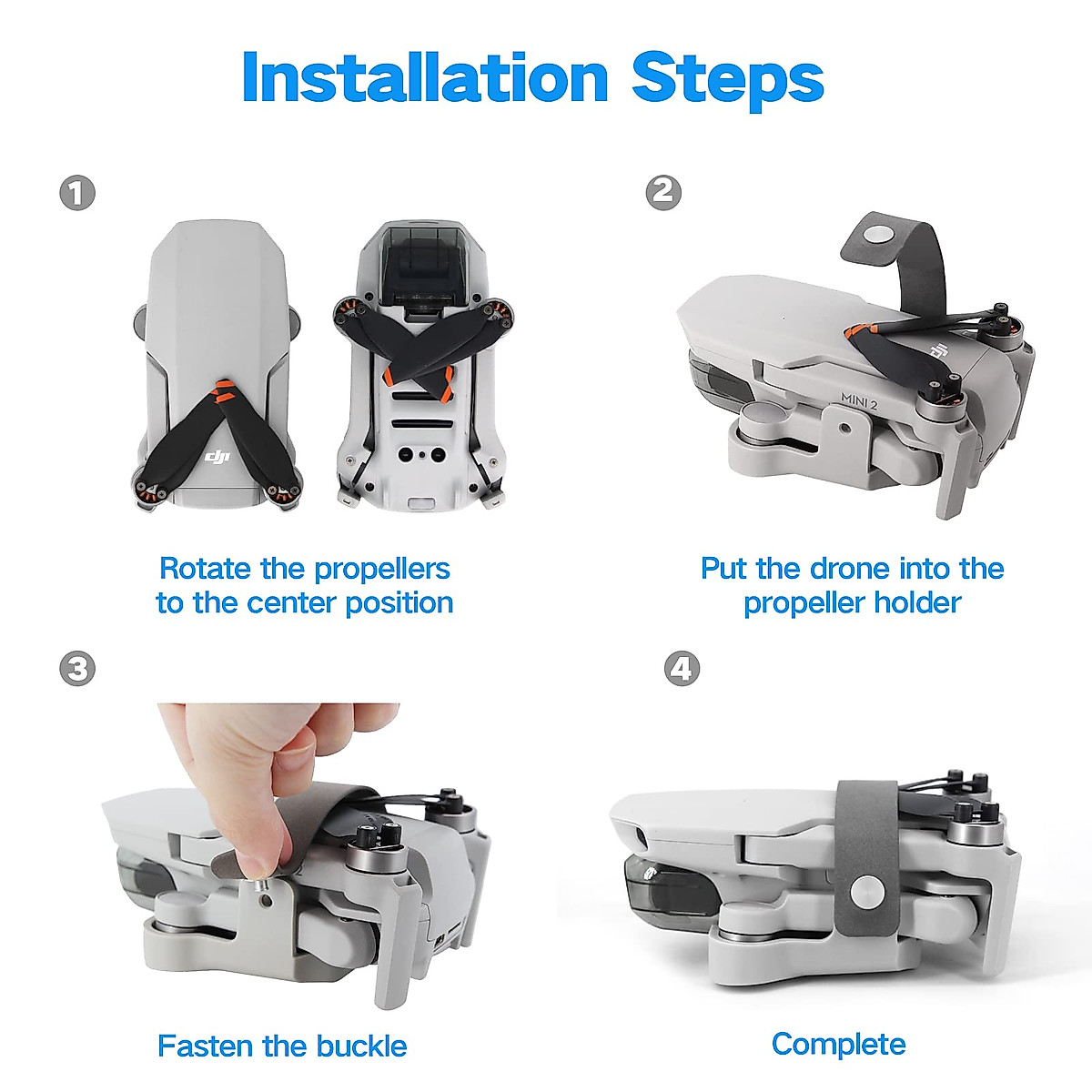 Installation Steps

1

dji

Rotate the propellers to the center position

2

dji

MINI 2

Put the drone into the propeller holder

3

Fasten the buckle

4

Complete