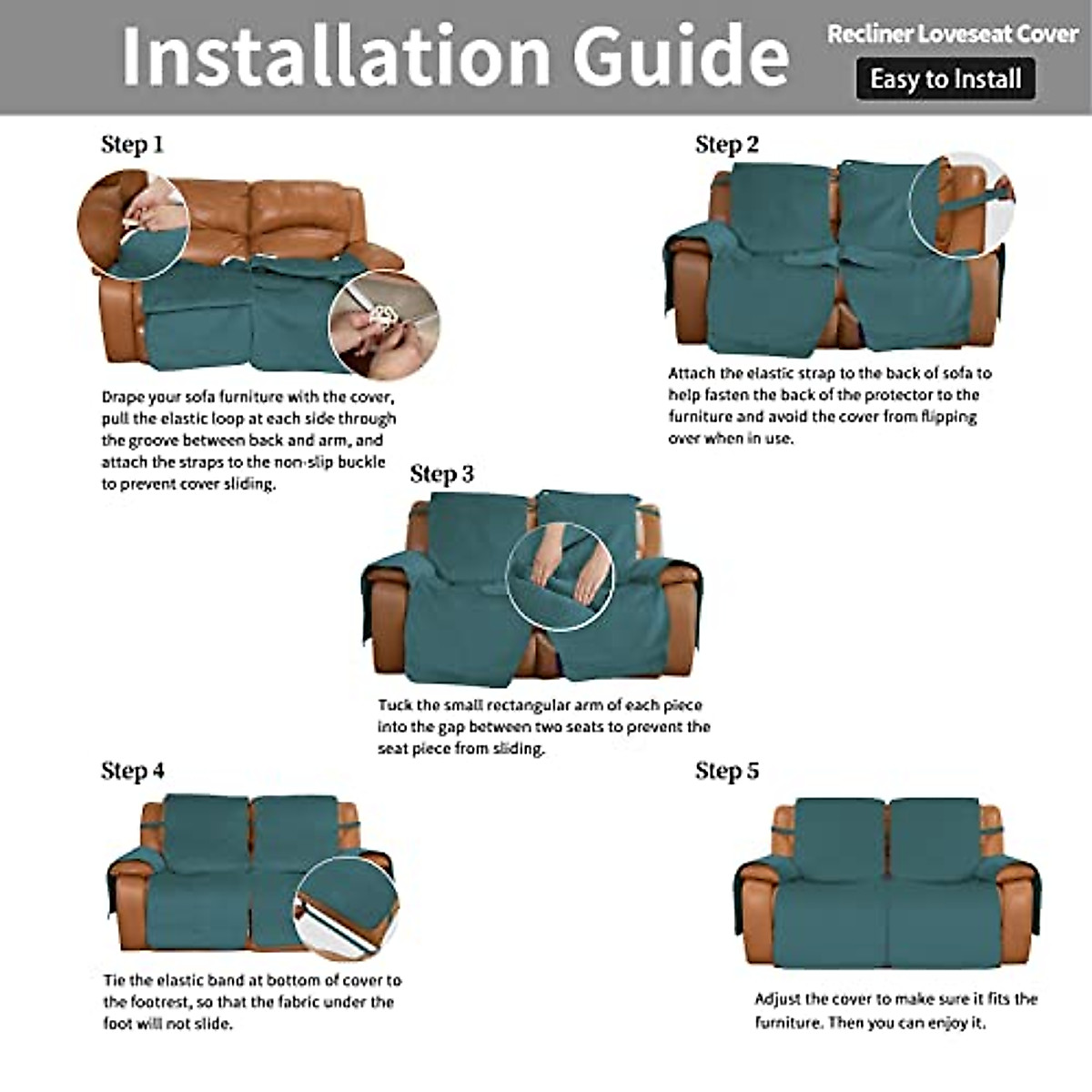 Installation Guide

Recliner Loveseat Cover

Easy to Install

Step 1

Drape your sofa furniture with the cover, pull the elastic loop at each side through the groove between back and arm, and attach the straps to the non-slip buckle to prevent cover sliding.

Step 2

Attach the elastic strap to the back of sofa to help fasten the back of the protector to the furniture and avoid the cover from flipping over when in use.

Step 3

Tuck the small rectangular arm of each piece into the gap between two seats to prevent the seat piece from sliding.

Step 4

Tie the elastic band at bottom of cover to the footrest, so that the fabric under the foot will not slide.

Step 5

Adjust the cover to make sure it fits the furniture. Then you can enjoy it.