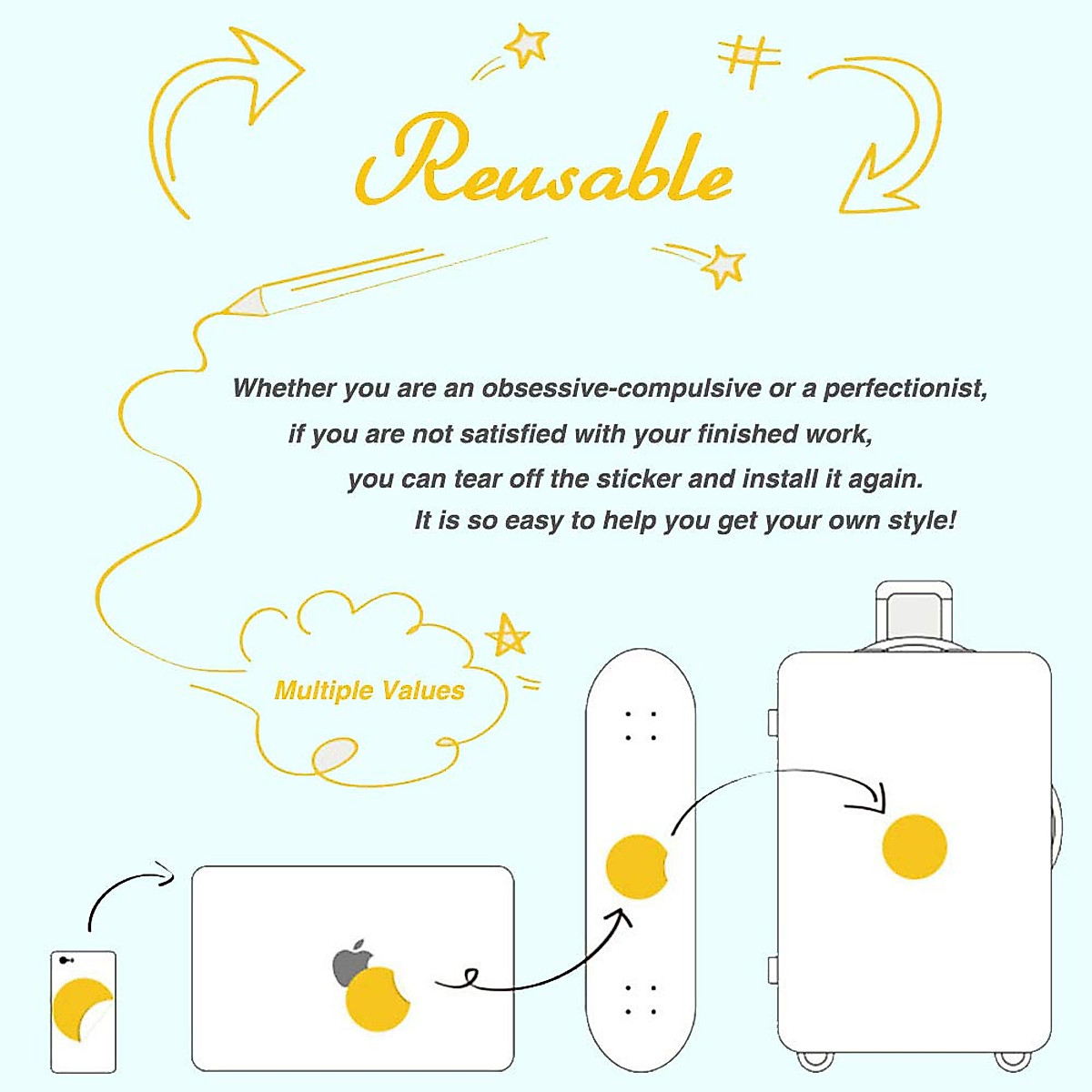 Reusable

Whether you are an obsessive-compulsive or a perfectionist, if you are not satisfied with your finished work, you can tear off the sticker and install it again. It is so easy to help you get your own style!

Multiple Values