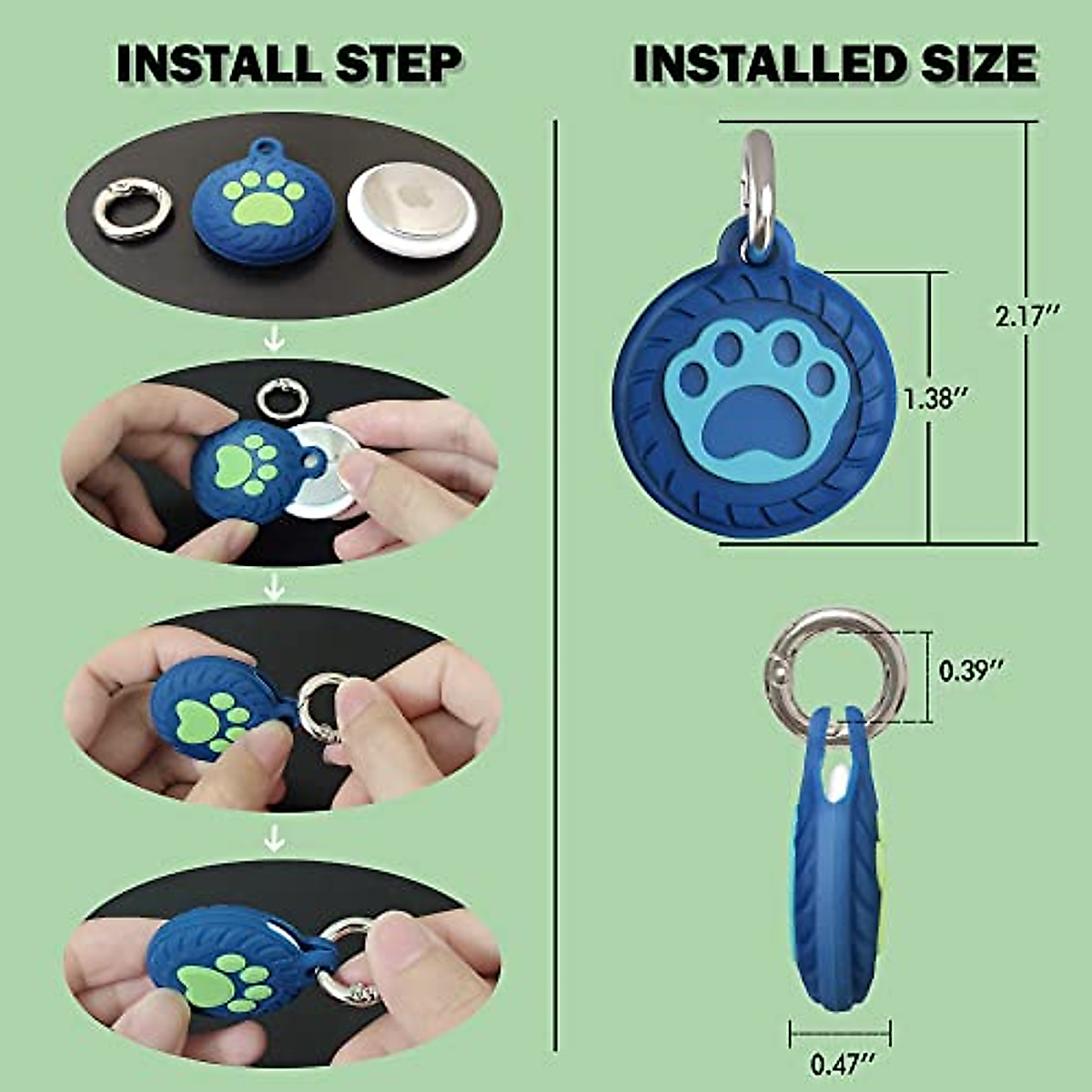 INSTALL STEP

INSTALLED SIZE

2.17″

1.38″

0.39″

0.47″