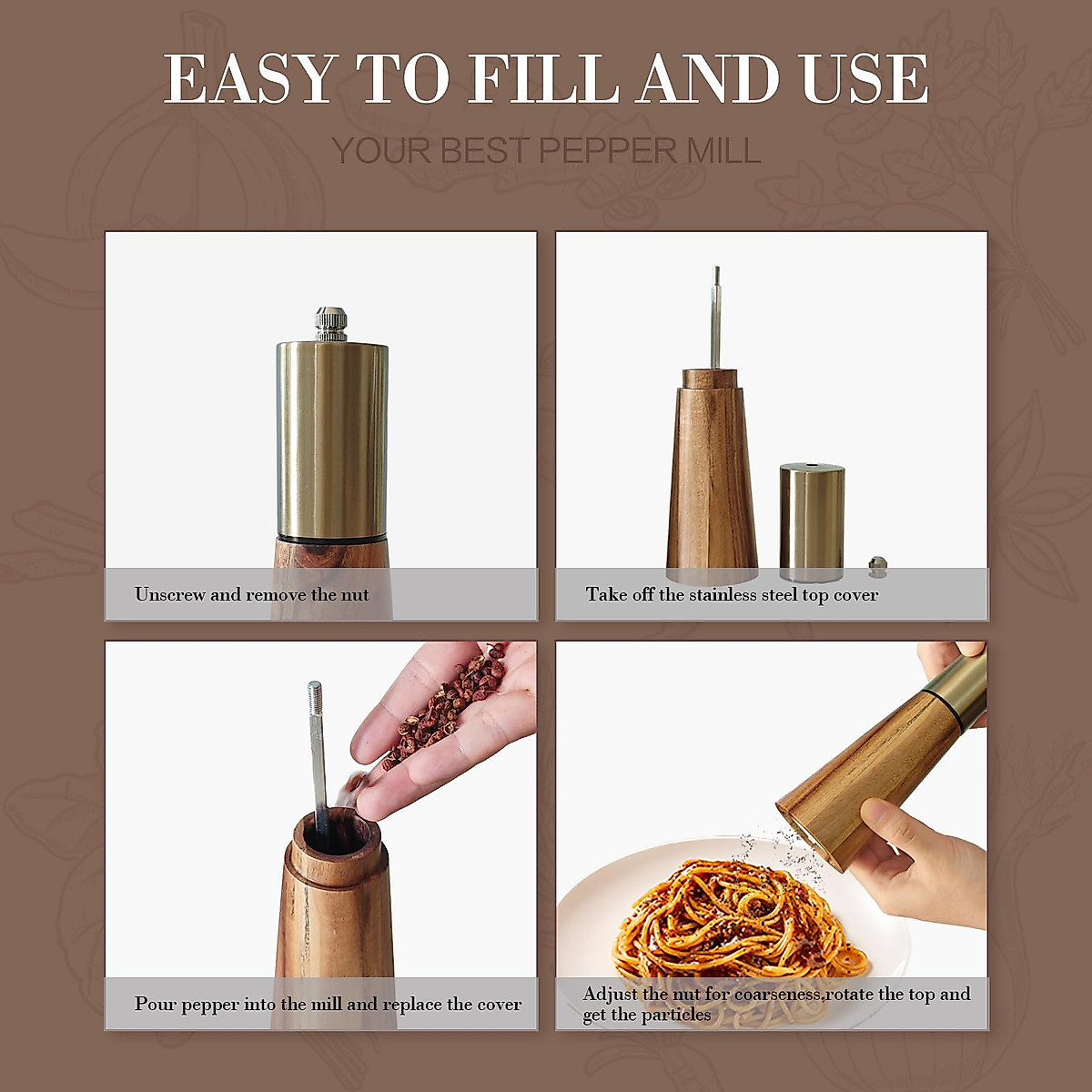 EASY TO FILL AND USE

YOUR BEST PEPPER MILL

Unscrew and remove the nut

Take off the stainless steel top cover

Pour pepper into the mill and replace the cover

Adjust the nut for coarseness,rotate the top and get the particles