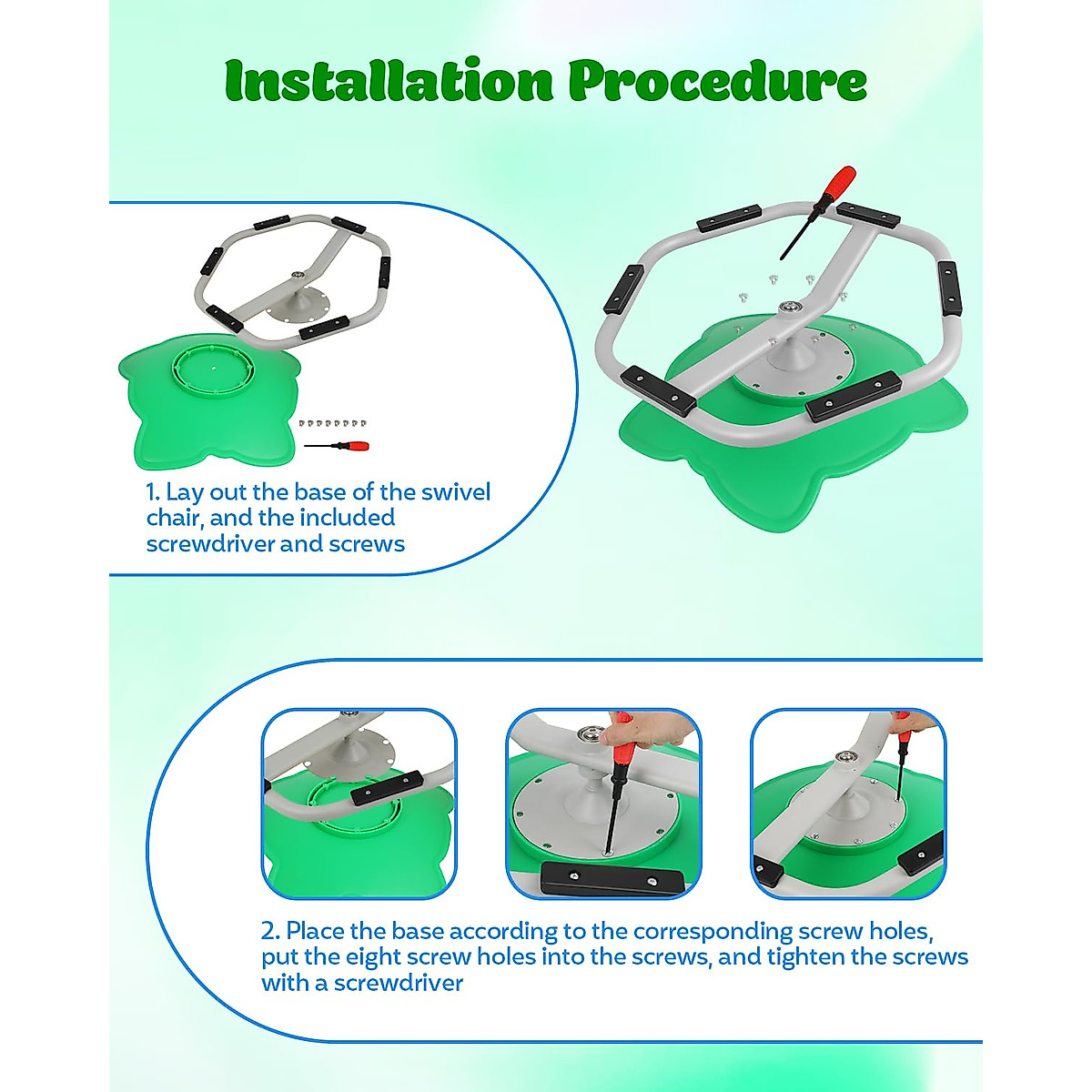 Installation Procedure

1. Lay out the base of the swivel chair, and the included screwdriver and screws

2. Place the base according to the corresponding screw holes, put the eight screw holes into the screws, and tighten the screws with a screwdriver