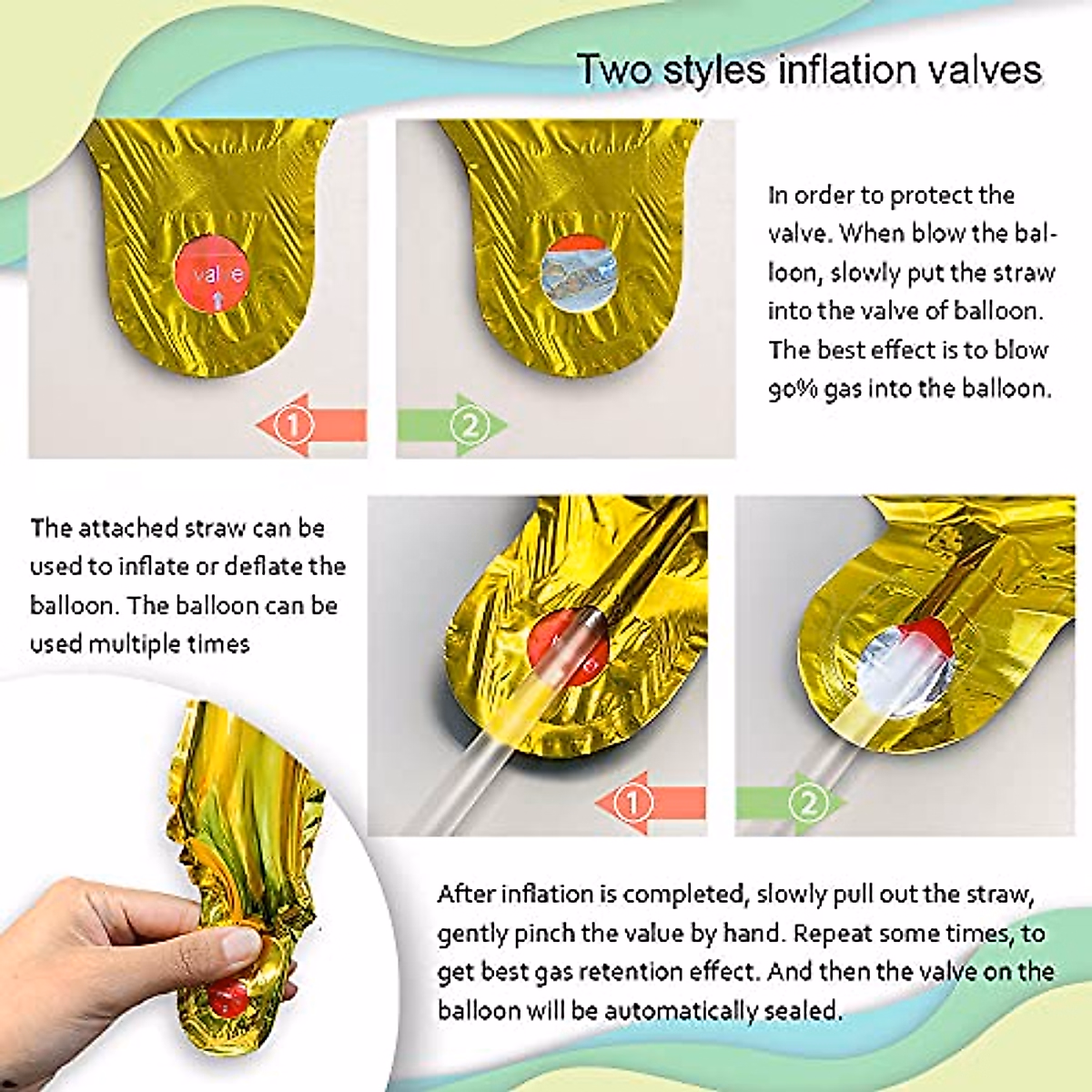 Two styles inflation valves

valve

①

②

In order to protect the valve. When blow the balloon, slowly put the straw into the valve of balloon. The best effect is to blow 90% gas into the balloon.

The attached straw can be used to inflate or deflate the balloon. The balloon can be used multiple times

①

②

After inflation is completed, slowly pull out the straw, gently pinch the value by hand. Repeat some times, to get best gas retention effect. And then the valve on the balloon will be automatically sealed.