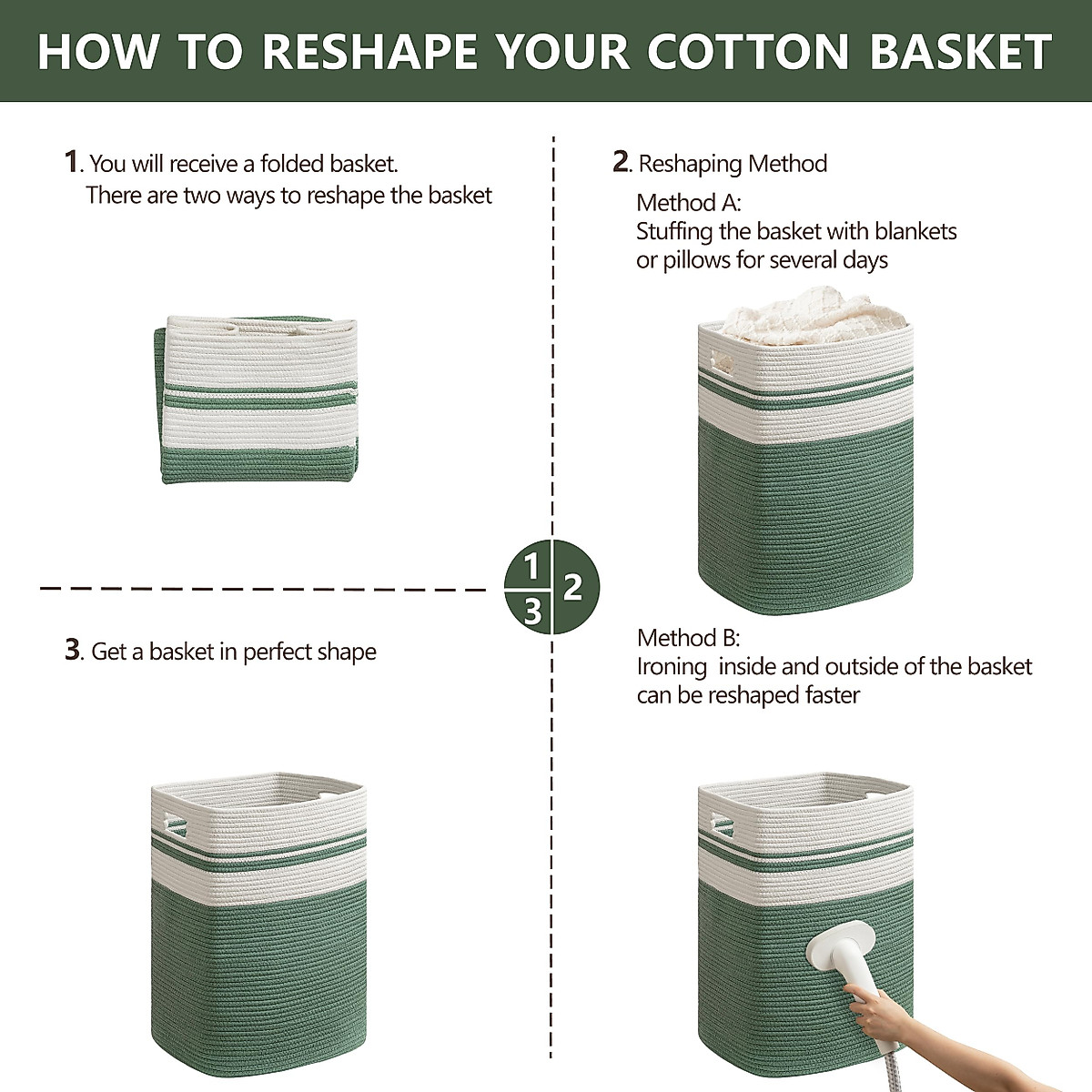 HOW TO RESHAPE YOUR COTTON BASKET

1. You will receive a folded basket.
There are two ways to reshape the basket

2. Reshaping Method

Method A:
Stuffing the basket with blankets or pillows for several days

1
2
3

Method B:
Ironing  inside and outside of the basket can be reshaped faster

3. Get a basket in perfect shape