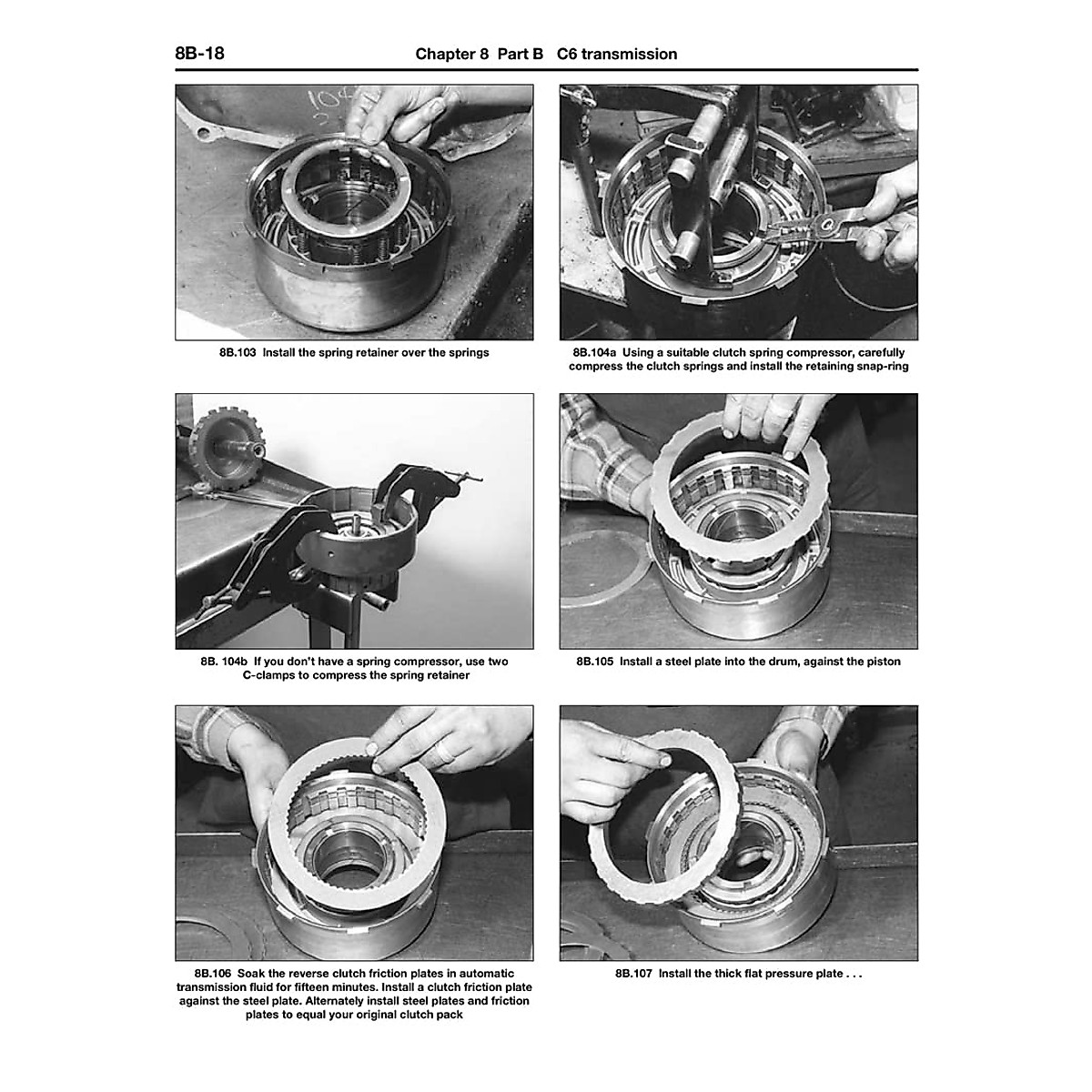 8B-18 Chapter 8 Part B C6 transmission

8B.103 Install the spring retainer over the springs

8B.104a Using a suitable clutch spring compressor, carefully compress the clutch springs and install the retaining snap-ring

8B. 104b If you don't have a spring compressor, use two C-clamps to compress the spring retainer

8B.105 Install a steel plate into the drum, against the piston

8B.106 Soak the reverse clutch friction plates in automatic transmission fluid for fifteen minutes. Install a clutch friction plate against the steel plate. Alternately install steel plates and friction plates to equal your original clutch pack

8B.107 Install the thick flat pressure plate . . .