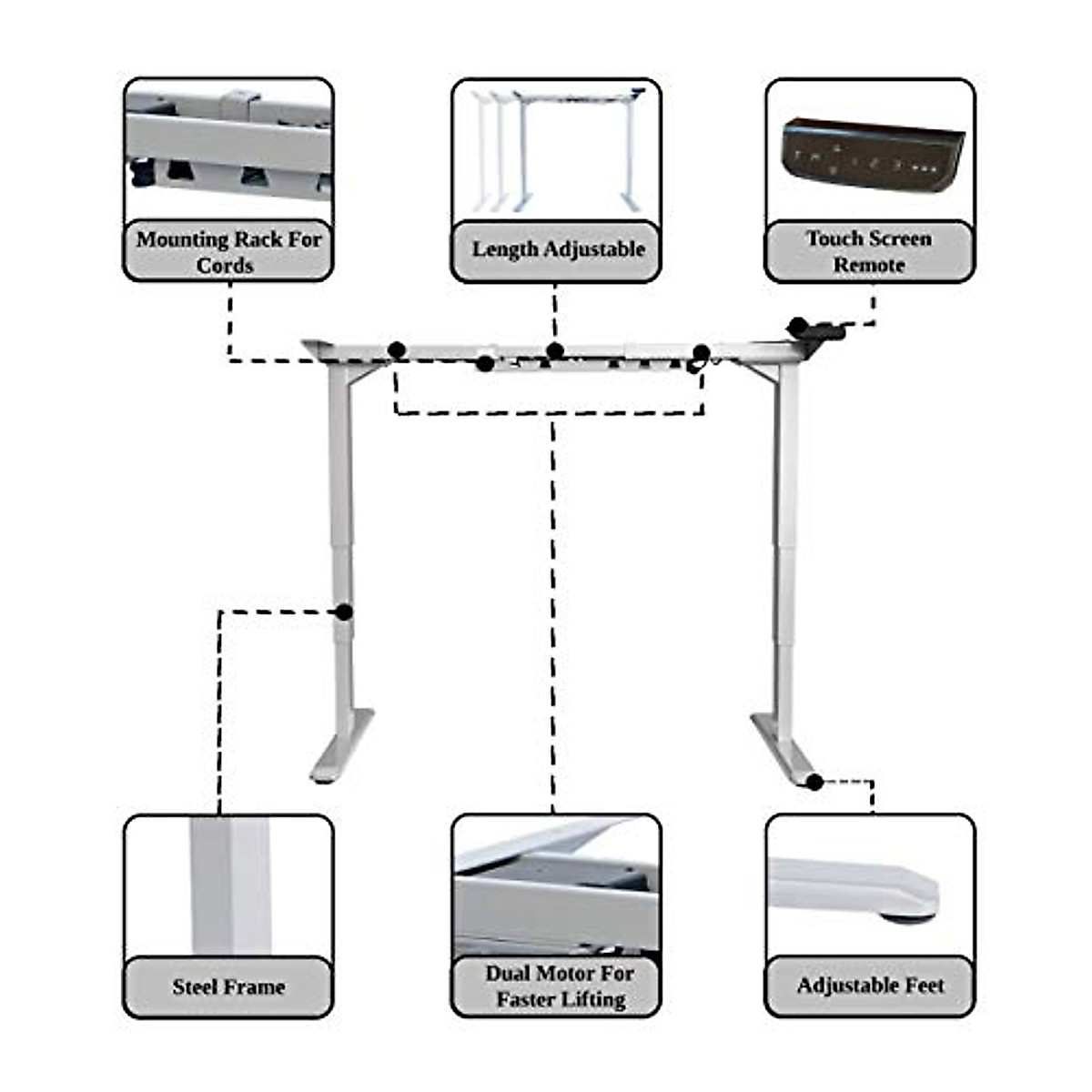 Mounting Rack For Cords

Length Adjustable

Touch Screen Remote

Steel Frame

Dual Motor For Faster Lifting

Adjustable Feet