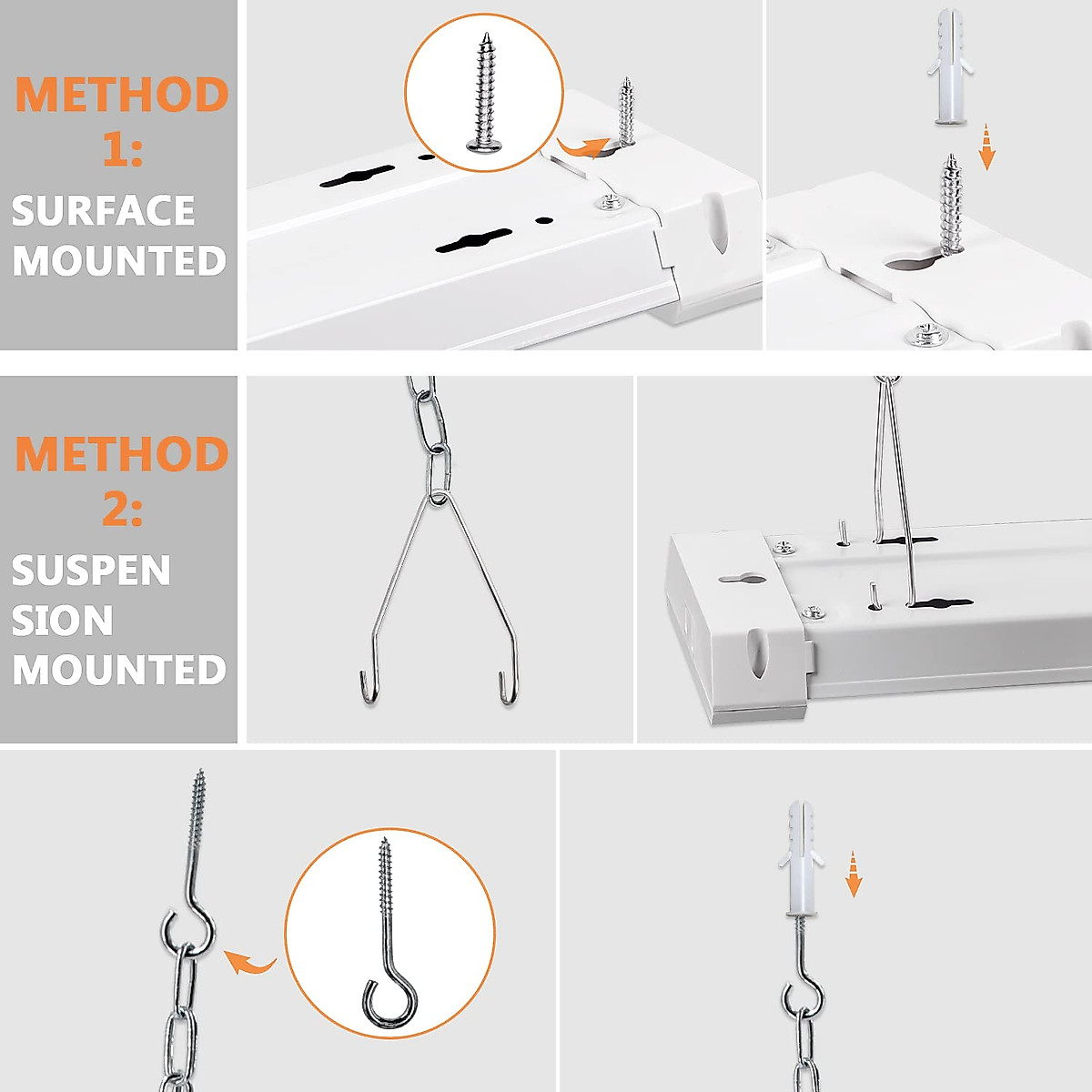 METHOD 1:
SURFACE MOUNTED

METHOD 2:
SUSPEN SION MOUNTED