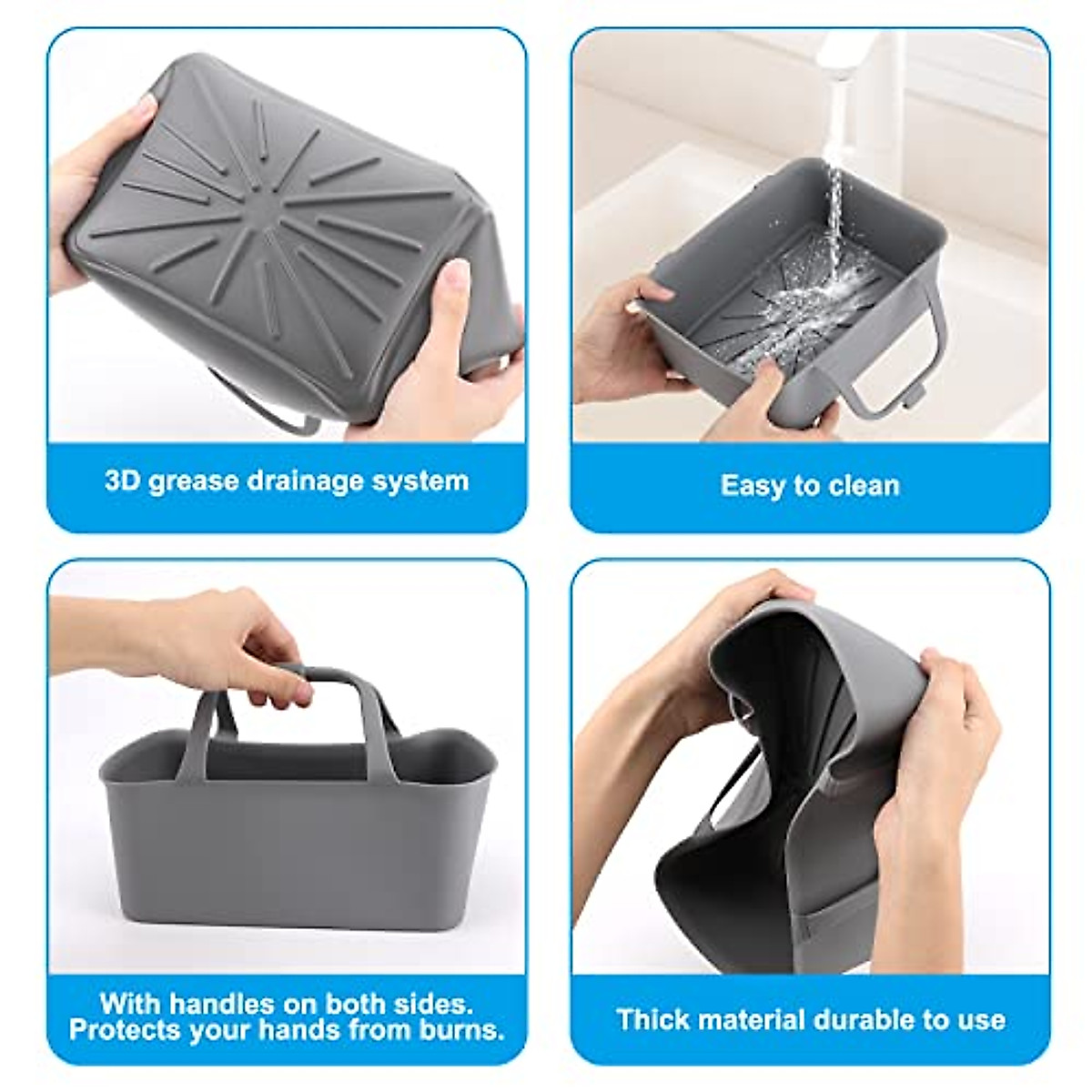 3D grease drainage system

Easy to clean

With handles on both sides.
Protects your hands from burns.

Thick material durable to use