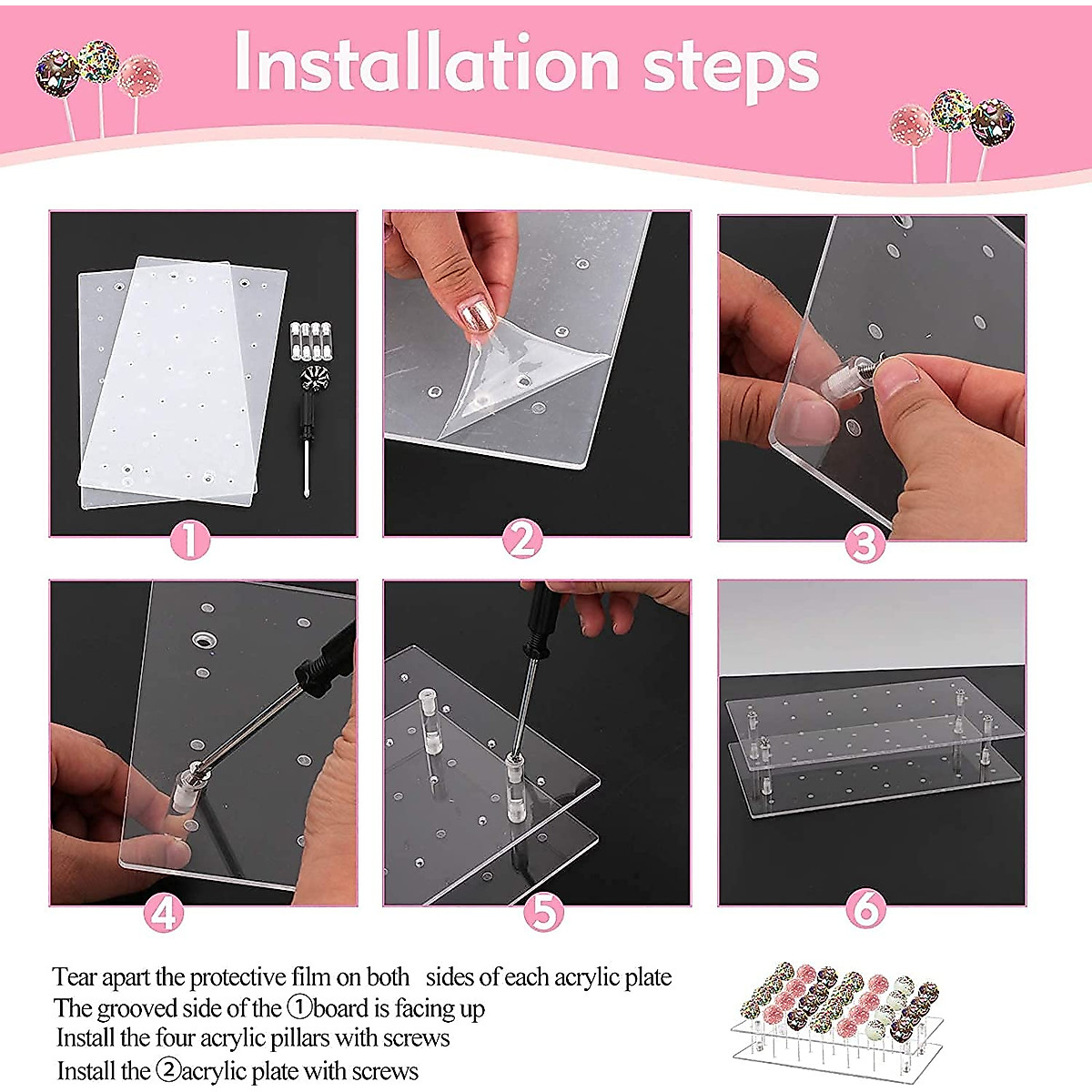 Installation steps

1

2

3

4

5

6

Tear apart the protective film on both sides of each acrylic plate
The grooved side of the ①board is facing up
Install the four acrylic pillars with screws
Install the ②acrylic plate with screws