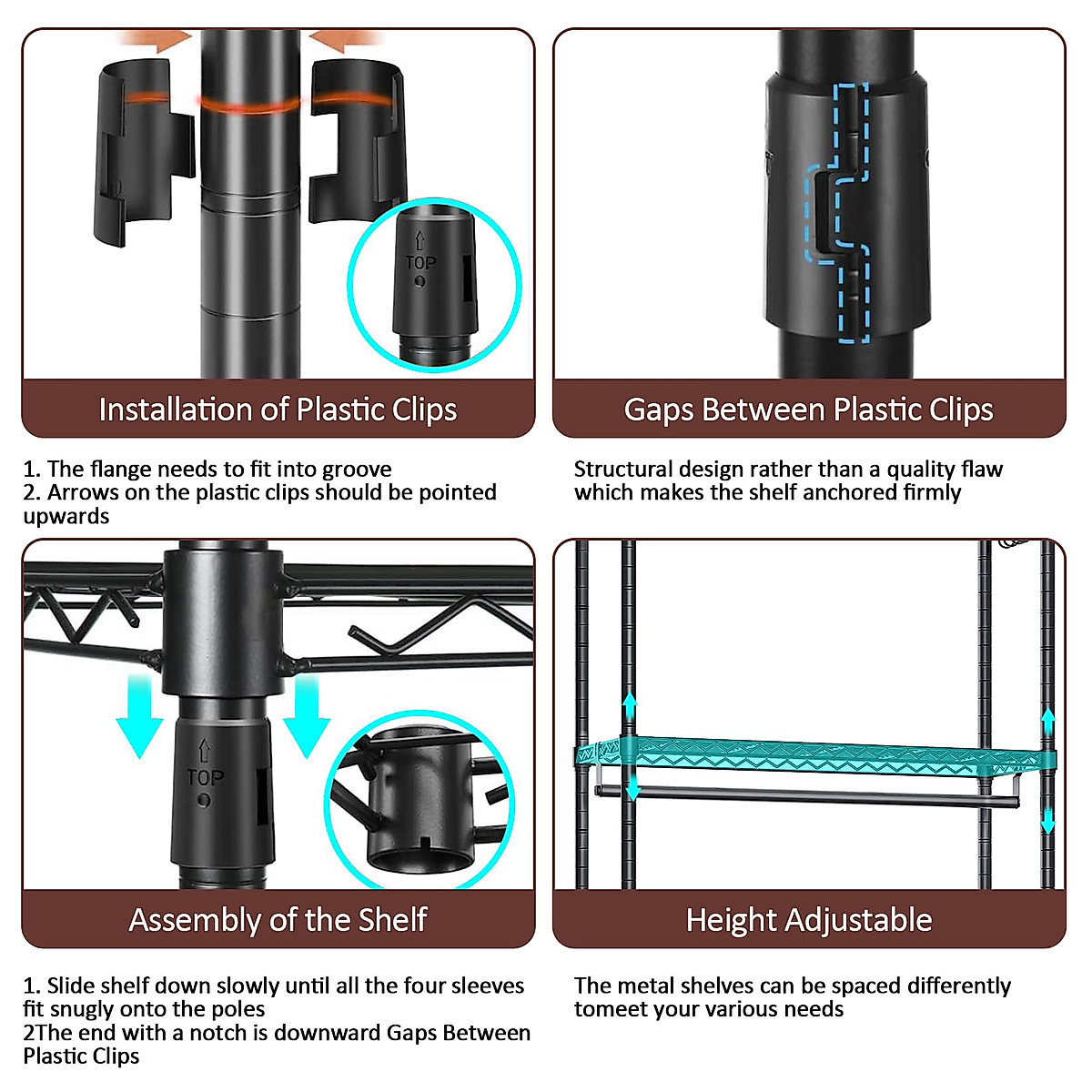 TOP

Installation of Plastic Clips

1. The flange needs to fit into groove
2. Arrows on the plastic clips should be pointed upwards

Gaps Between Plastic Clips

Structural design rather than a quality flaw which makes the shelf anchored firmly

TOP

Assembly of the Shelf

1. Slide shelf down slowly until all the four sleeves fit snugly onto the poles
2The end with a notch is downward Gaps Between Plastic Clips

Height Adjustable

The metal shelves can be spaced differently tomeet your various needs