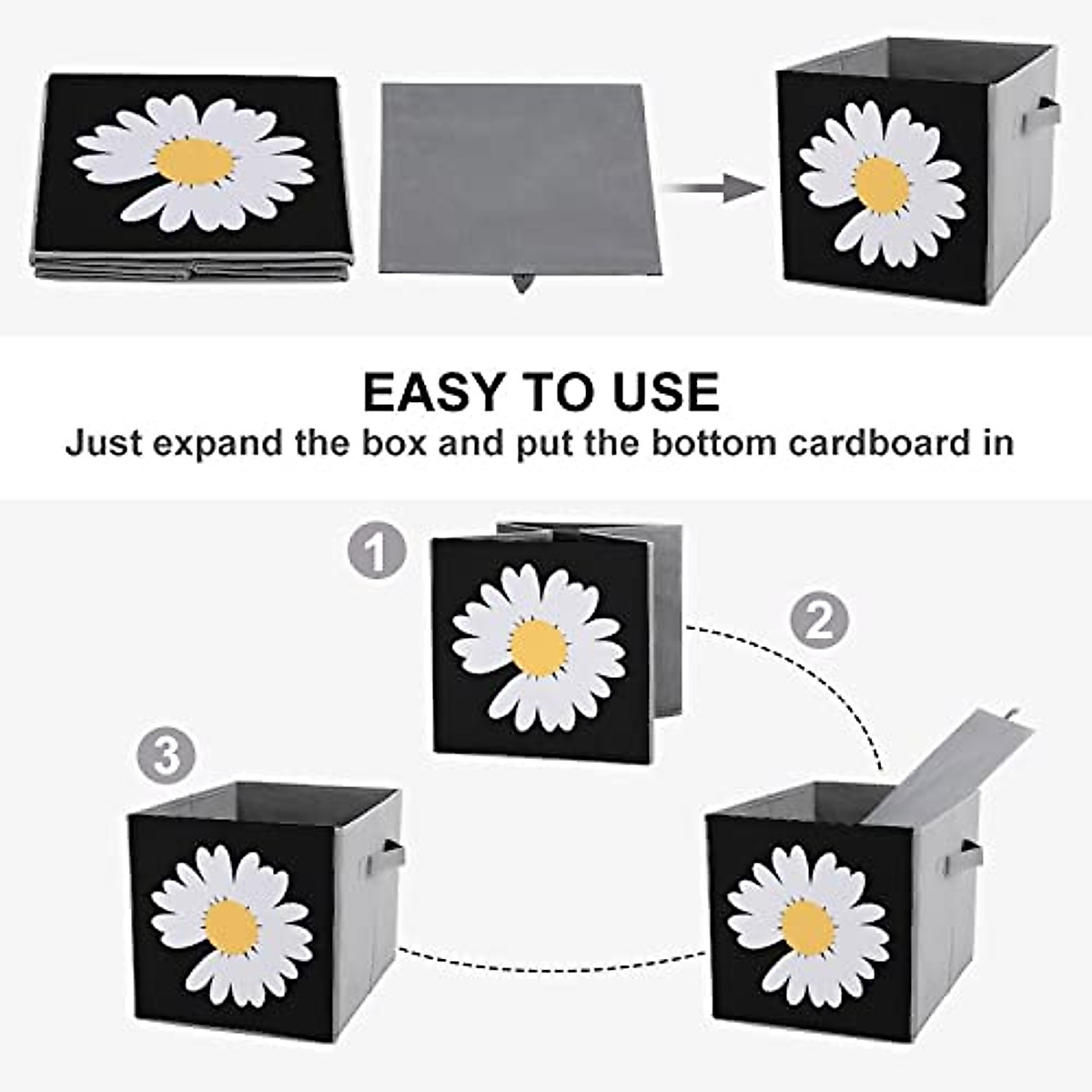 EASY TO USE
Just expand the box and put the bottom cardboard in

1

2

3