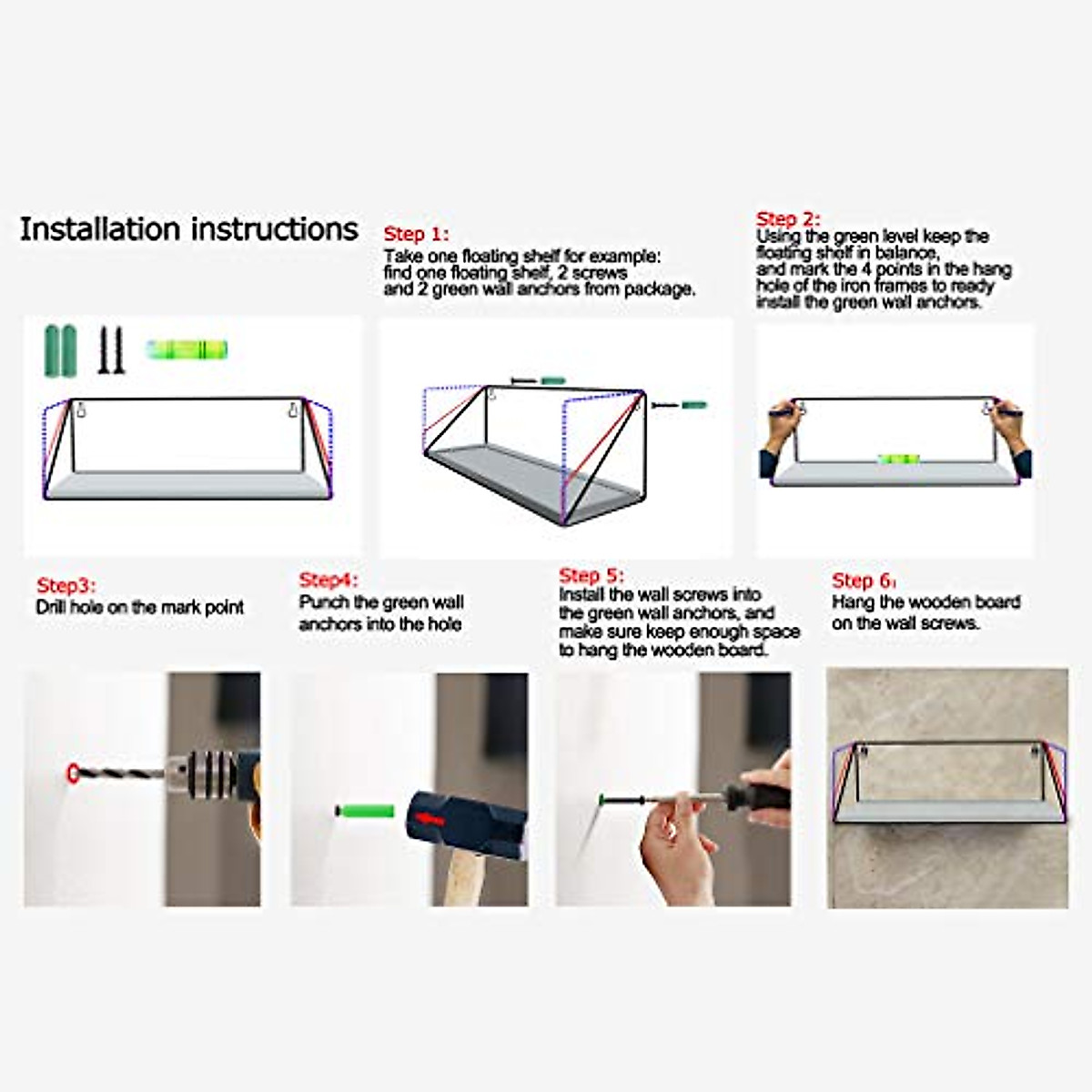 Installation instructions

Step 1:
Take one floating shelf for example:
find one floating shelf, 2 screws
and 2 green wall anchors from package.

Step 2:
Using the green level keep the floating shelf in balance,
and mark the 4 points in the hang hole of the iron frames to ready install the green wall anchors.

Step3:
Drill hole on the mark point

Step4:
Punch the green wall anchors into the hole

Step 5:
Install the wall screws into the green wall anchors, and make sure keep enough space to hang the wooden board.

Step 6:
Hang the wooden board on the wall screws.