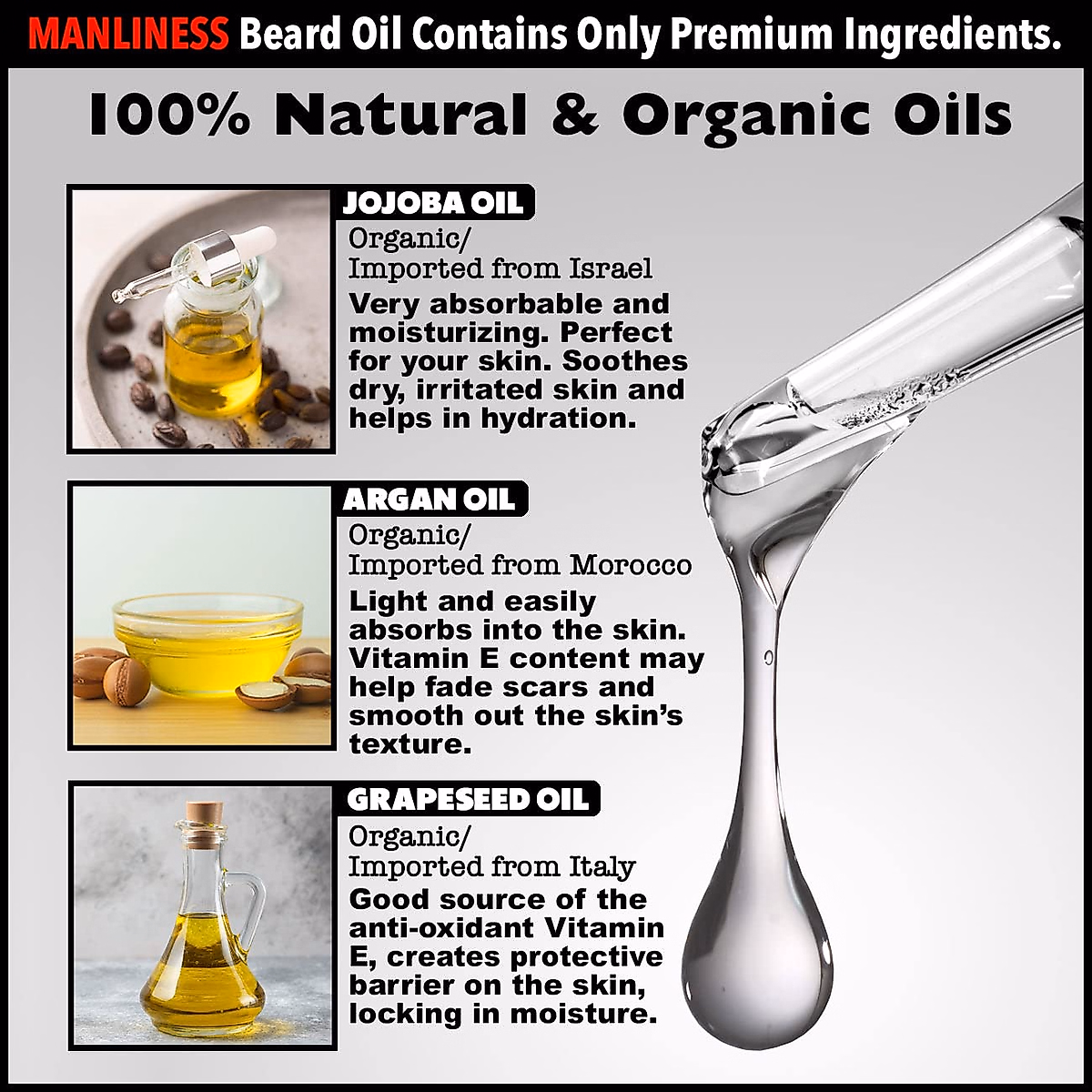 MANLINESS Beard Oil Contains Only Premium Ingredients.

100% Natural & Organic Oils

JOJOBA OIL
Organic/
Imported from Israel
Very absorbable and moisturizing. Perfect for your skin. Soothes dry, irritated skin and helps in hydration.

ARGAN OIL
Organic/
Imported from Morocco
Light and easily absorbs into the skin. Vitamin E content may help fade scars and smooth out the skin's texture.

GRAPESEED OIL
Organic/
Imported from Italy
Good source of the anti-oxidant Vitamin E, creates protective barrier on the skin, locking in moisture.