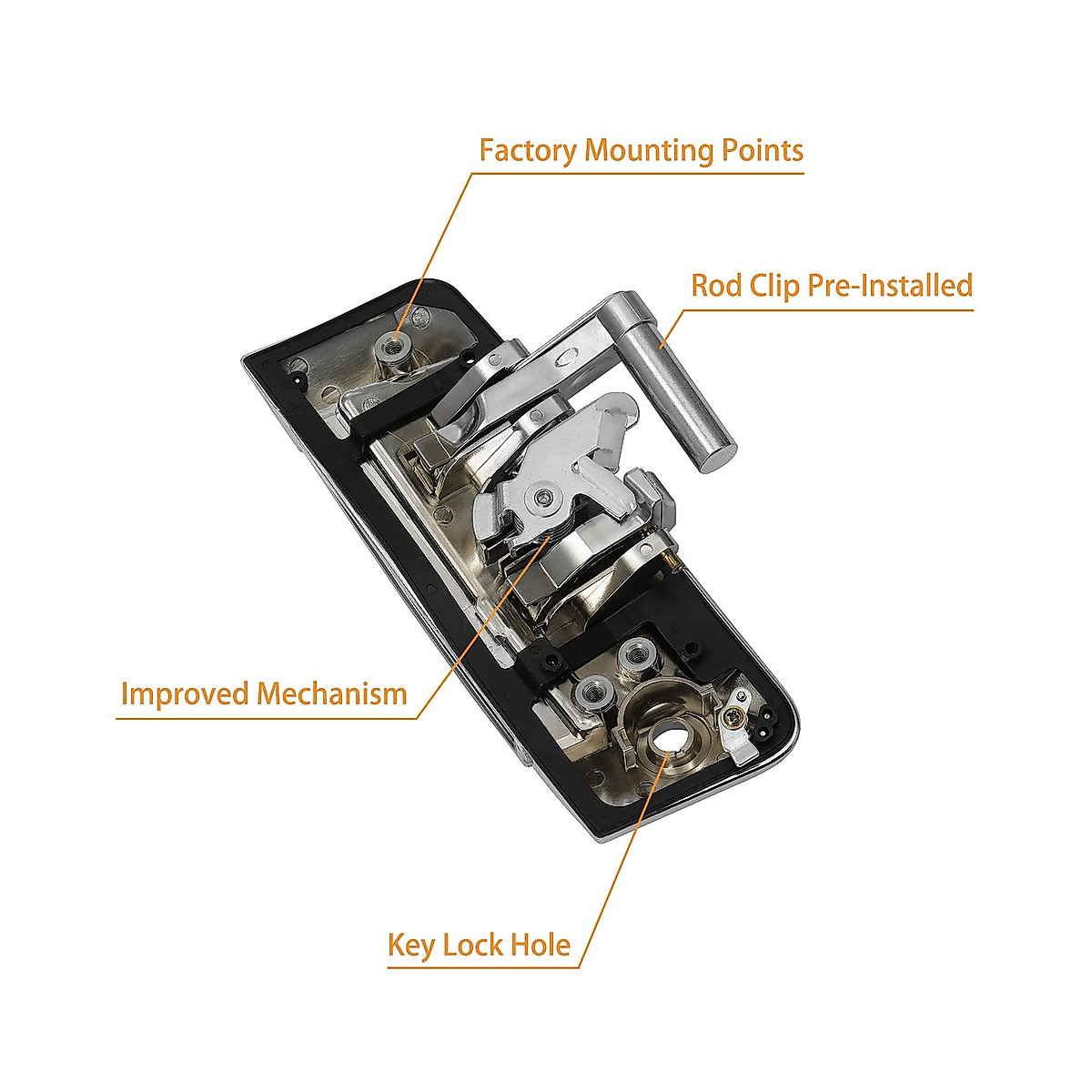 Factory Mounting Points

Rod Clip Pre-Installed

Improved Mechanism

Key Lock Hole