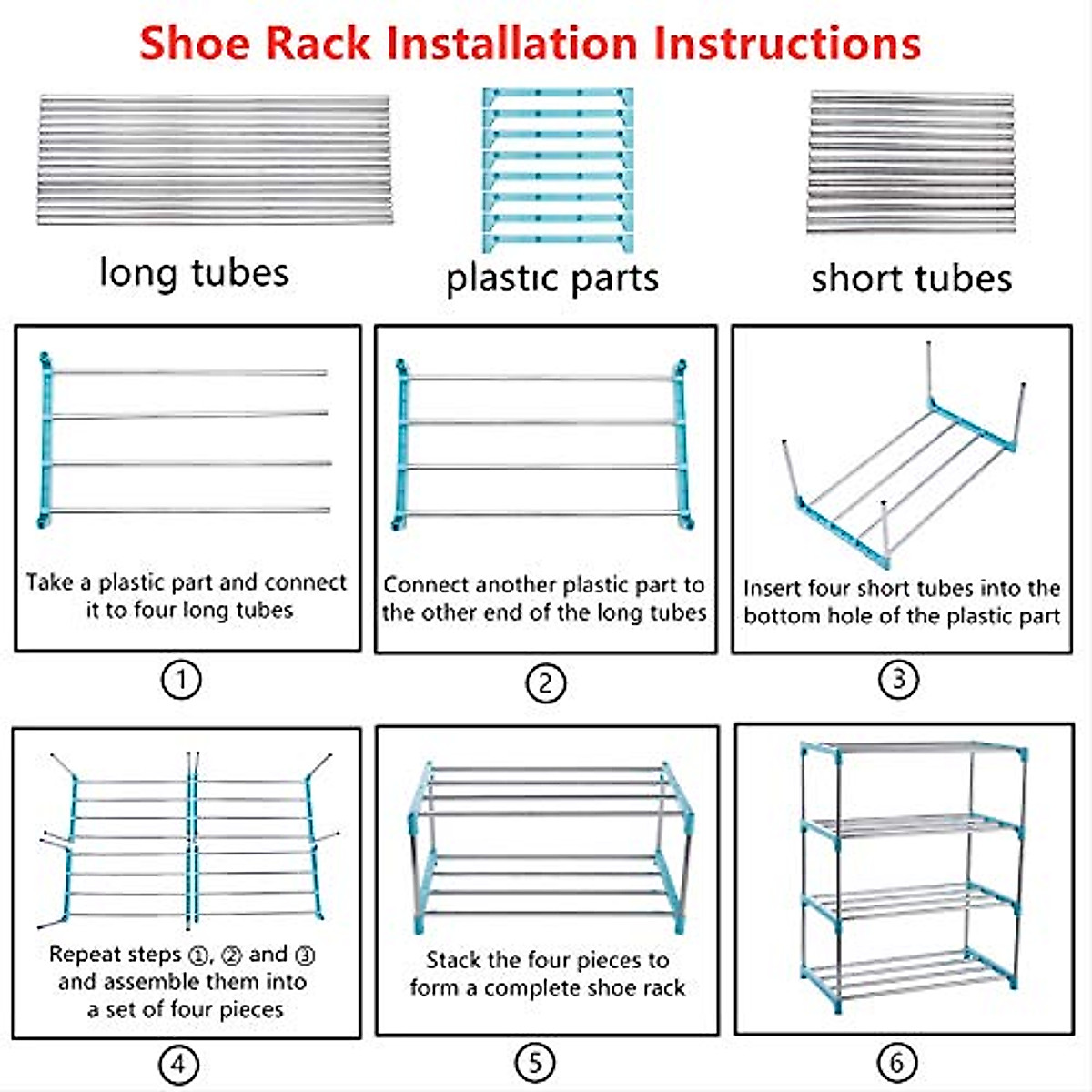 Shoe Rack Installation Instructions

long tubes

plastic parts

short tubes

Take a plastic part and connect it to four long tubes

①

Connect another plastic part to the other end of the long tubes

②

Insert four short tubes into the bottom hole of the plastic part

③

Repeat steps ①, ② and ③ and assemble them into a set of four pieces

④

Stack the four pieces to form a complete shoe rack

⑤

⑥