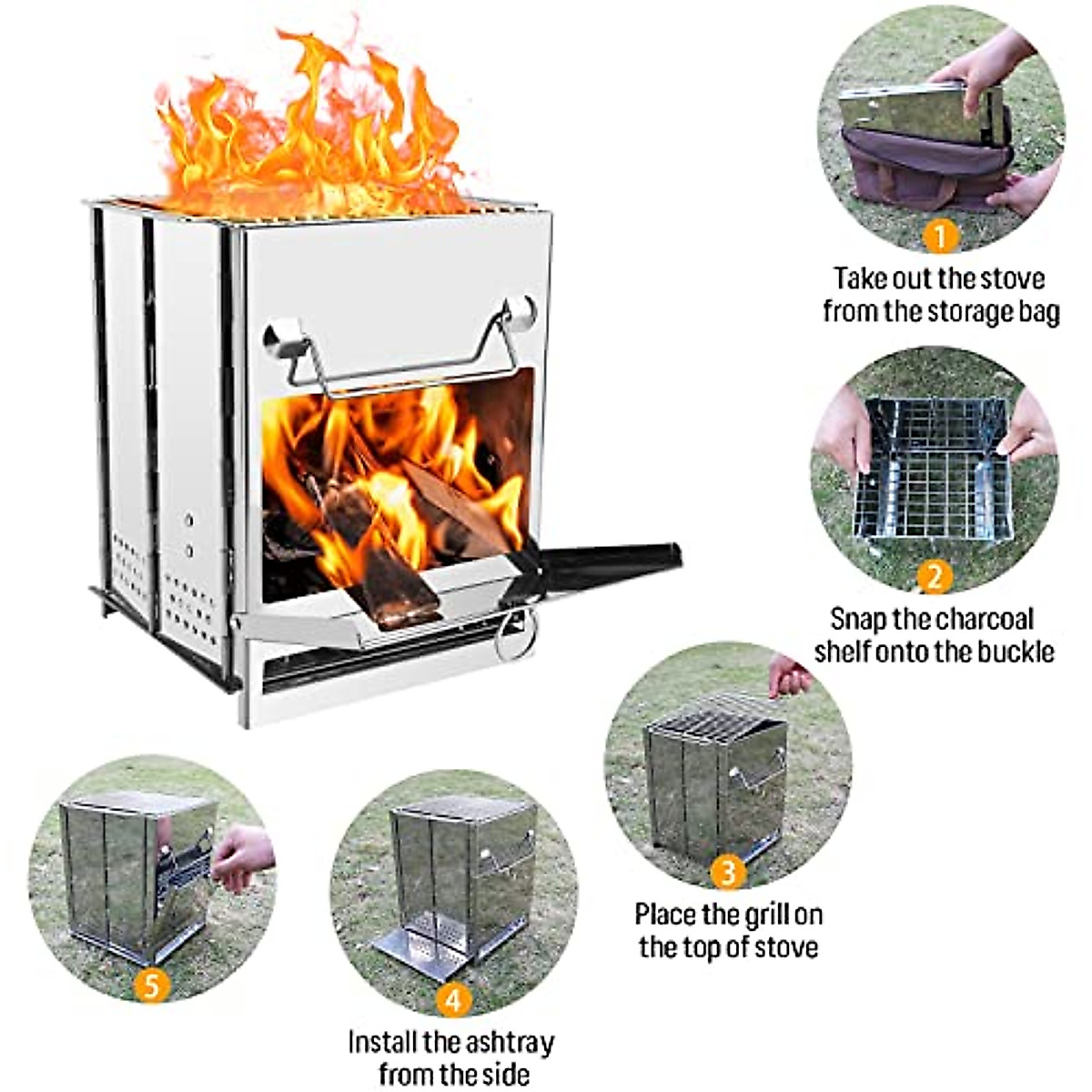 1

Take out the stove from the storage bag

2

Snap the charcoal shelf onto the buckle

3

Place the grill on the top of stove

5

4

Install the ashtray from the side