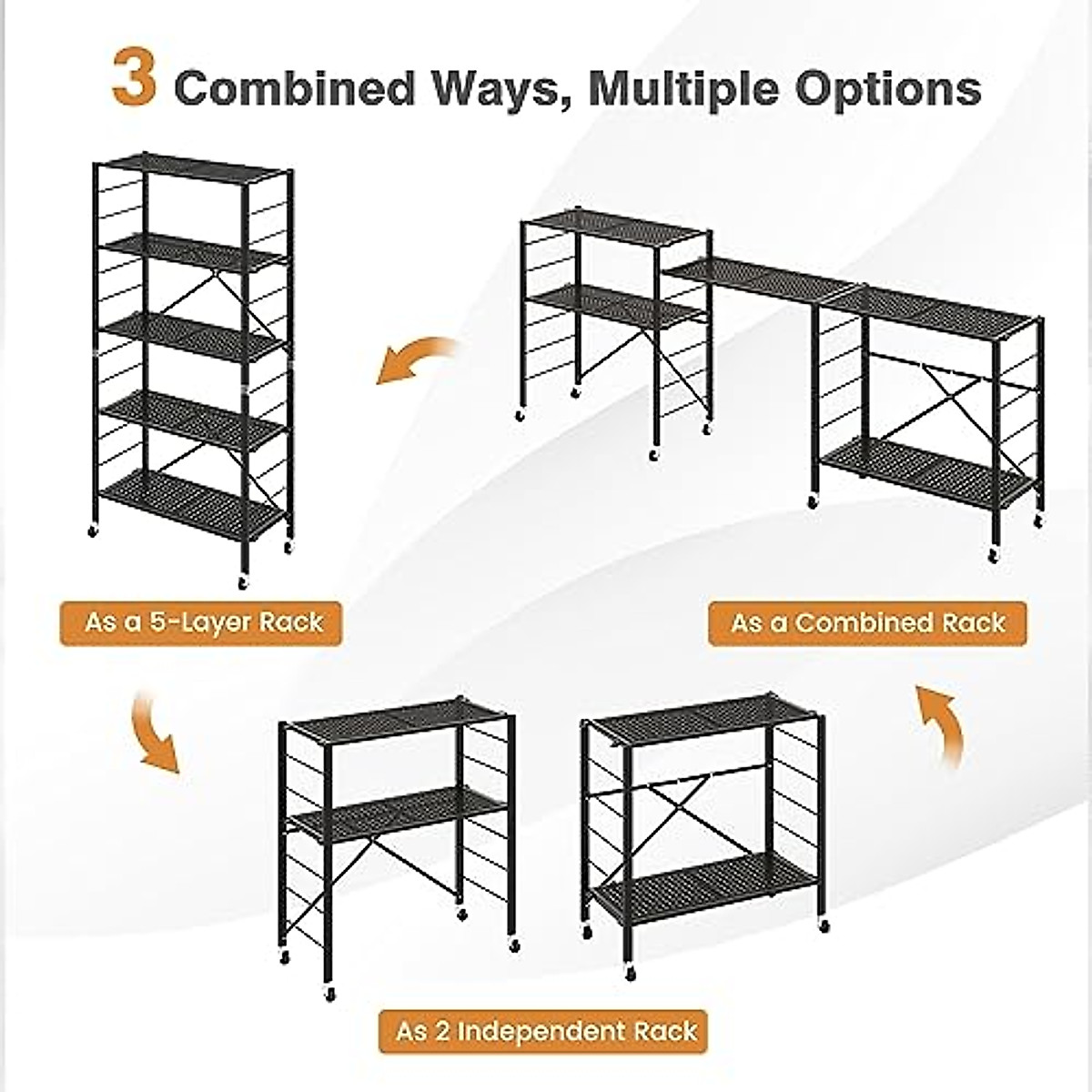 3 Combined Ways, Multiple Options

As a 5-Layer Rack

As a Combined Rack

As 2 Independent Rack