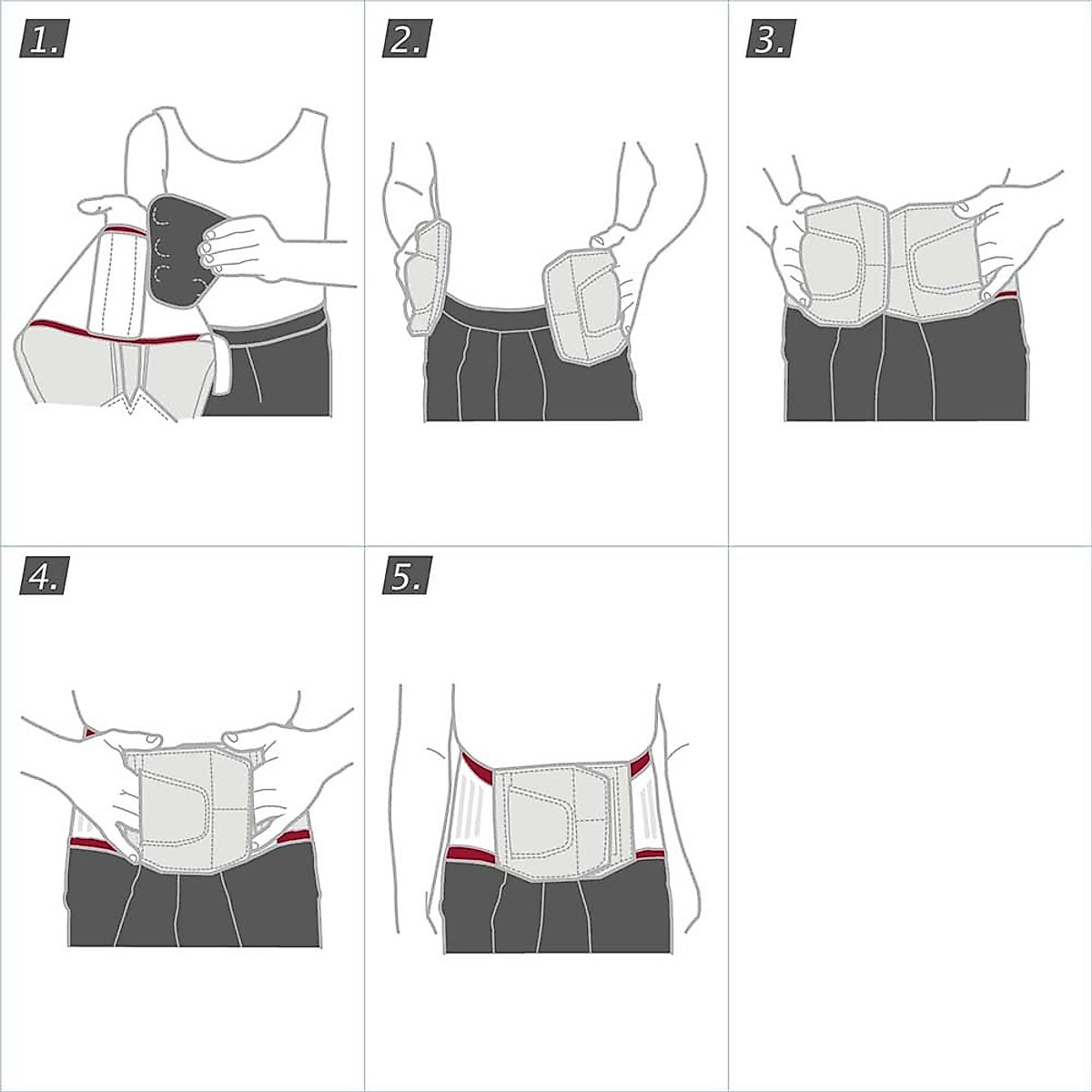 1.

2.

3.

4.

5.