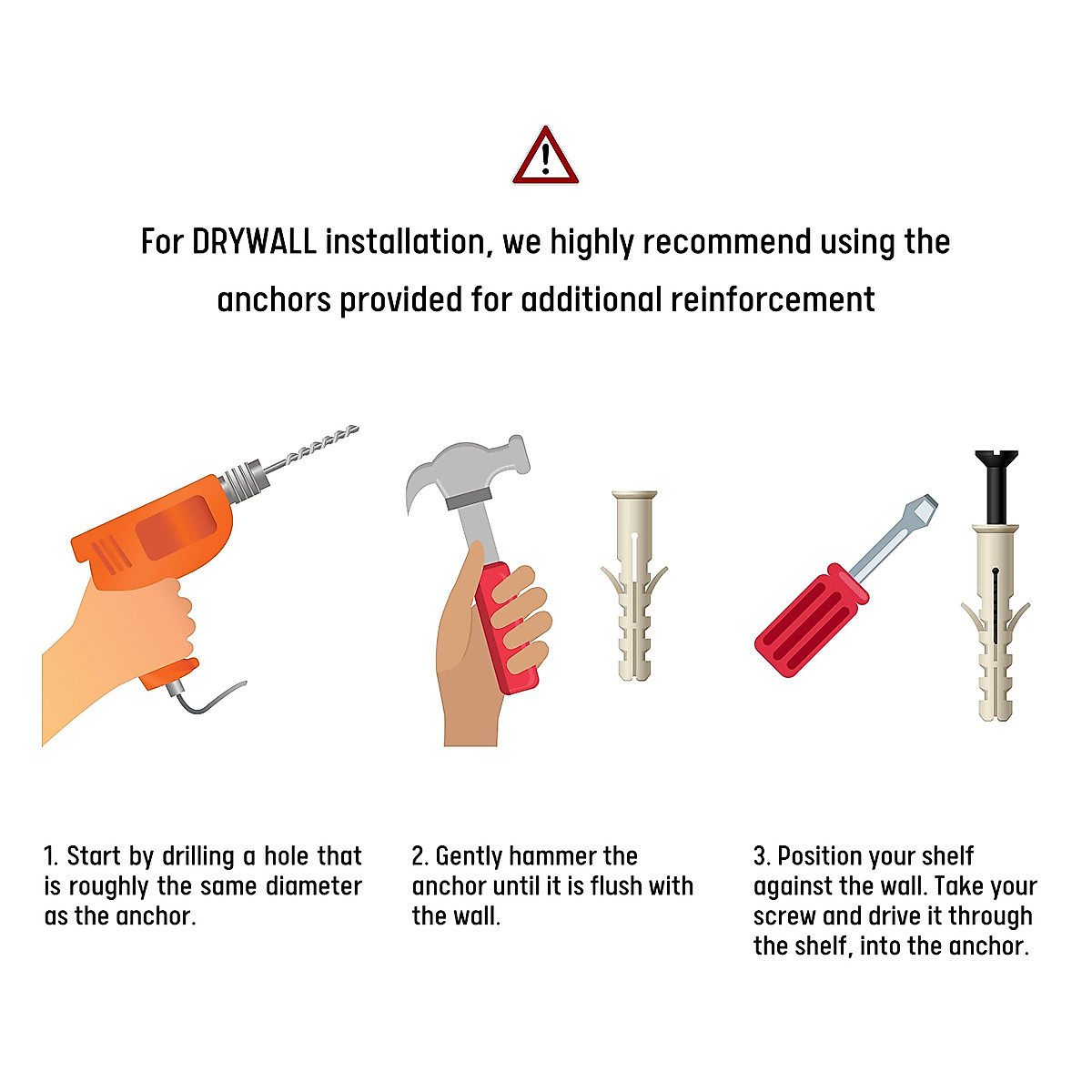 For DRYWALL installation, we highly recommend using the anchors provided for additional reinforcement

1. Start by drilling a hole that is roughly the same diameter as the anchor.

2. Gently hammer the anchor until it is flush with the wall.

3. Position your shelf against the wall. Take your screw and drive it through the shelf, into the anchor.