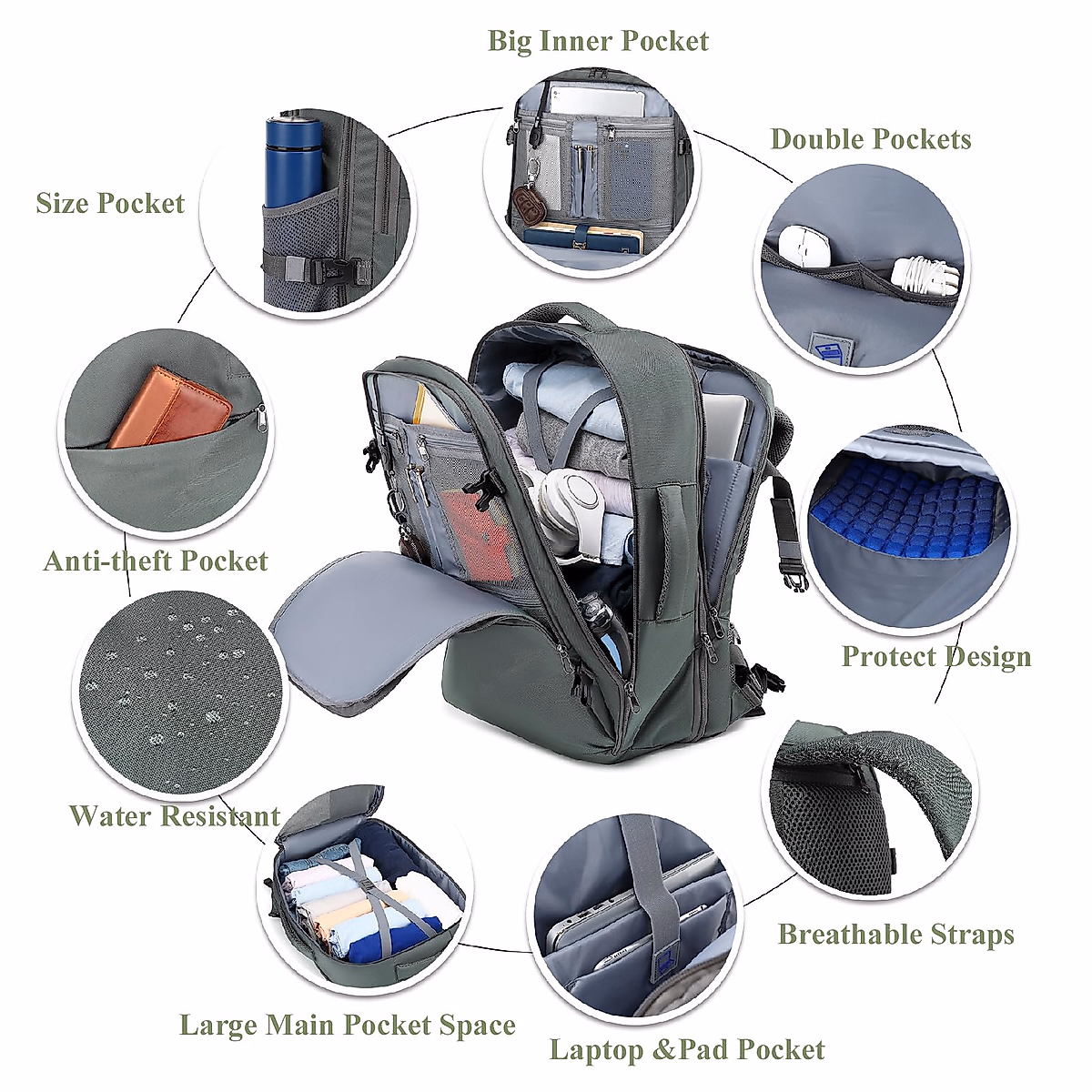 Big Inner Pocket

Double Pockets

Size Pocket

Anti-theft Pocket

Protect Design

Water Resistant

Breathable Straps

Large Main Pocket Space

Laptop &Pad Pocket