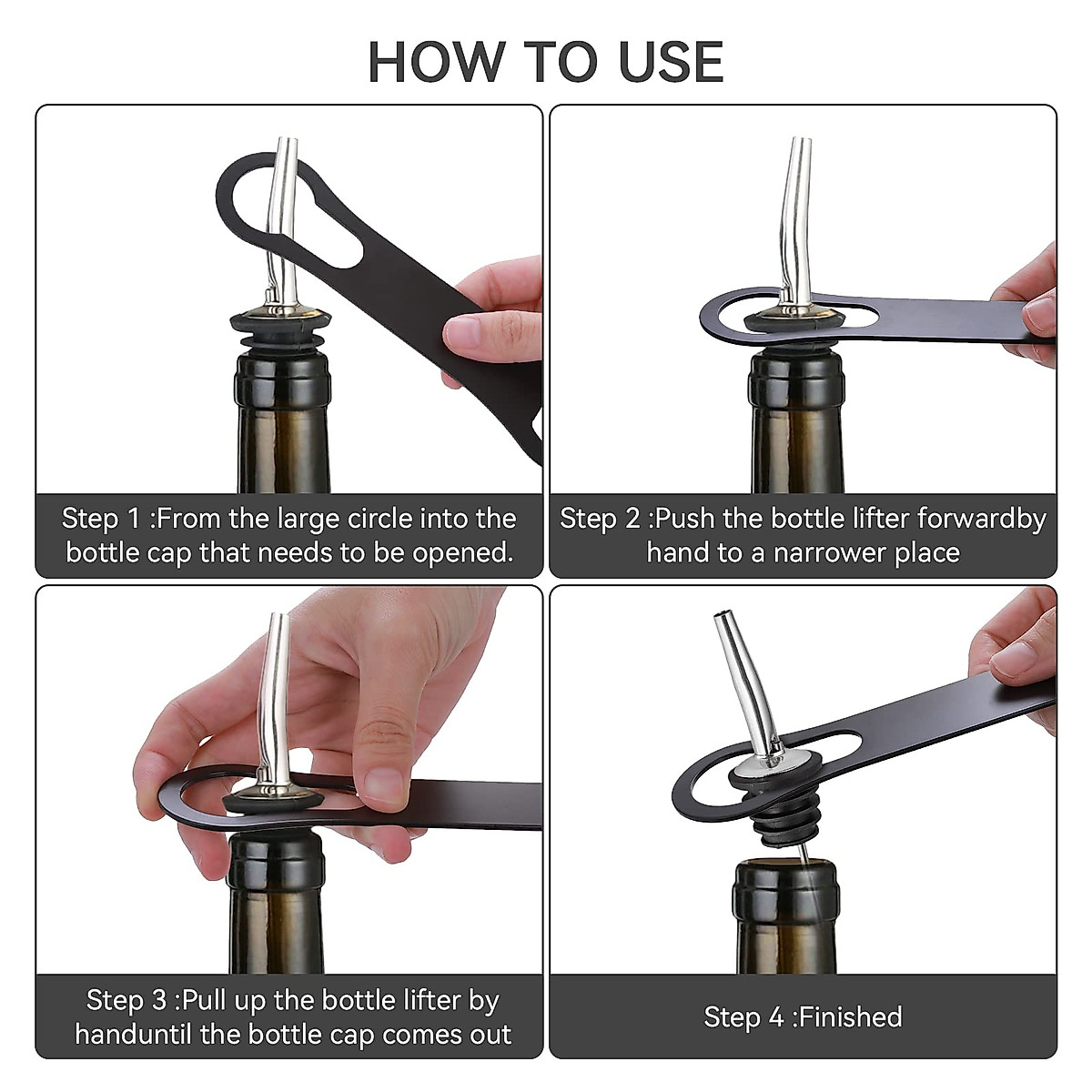 HOW TO USE

Step 1 :From the large circle into the bottle cap that needs to be opened.

Step 2 :Push the bottle lifter forwardby hand to a narrower place

Step 3 :Pull up the bottle lifter by handuntil the bottle cap comes out

Step 4 :Finished