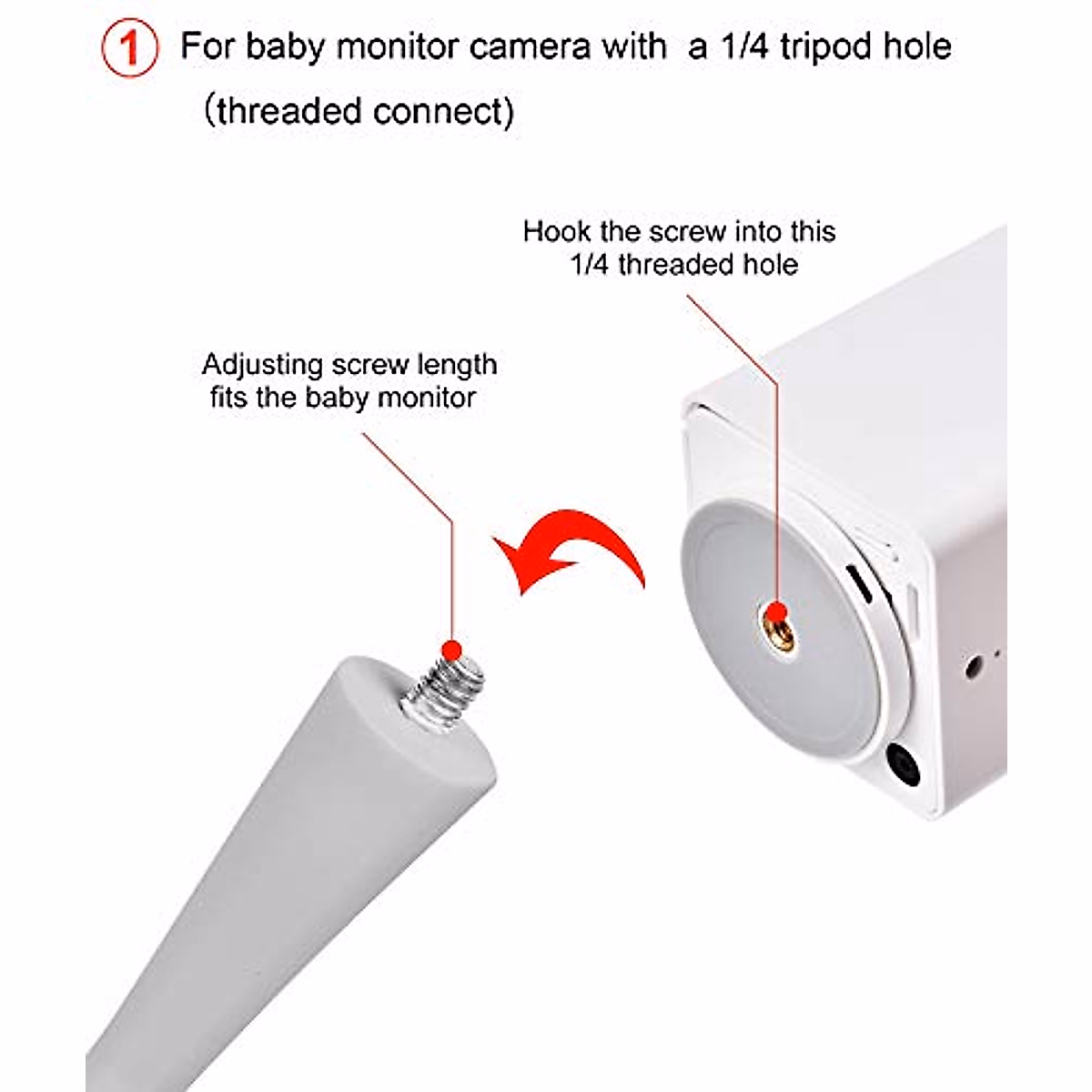 ① For baby monitor camera with a 1/4 tripod hole
(threaded connect)

Hook the screw into this 1/4 threaded hole

Adjusting screw length fits the baby monitor