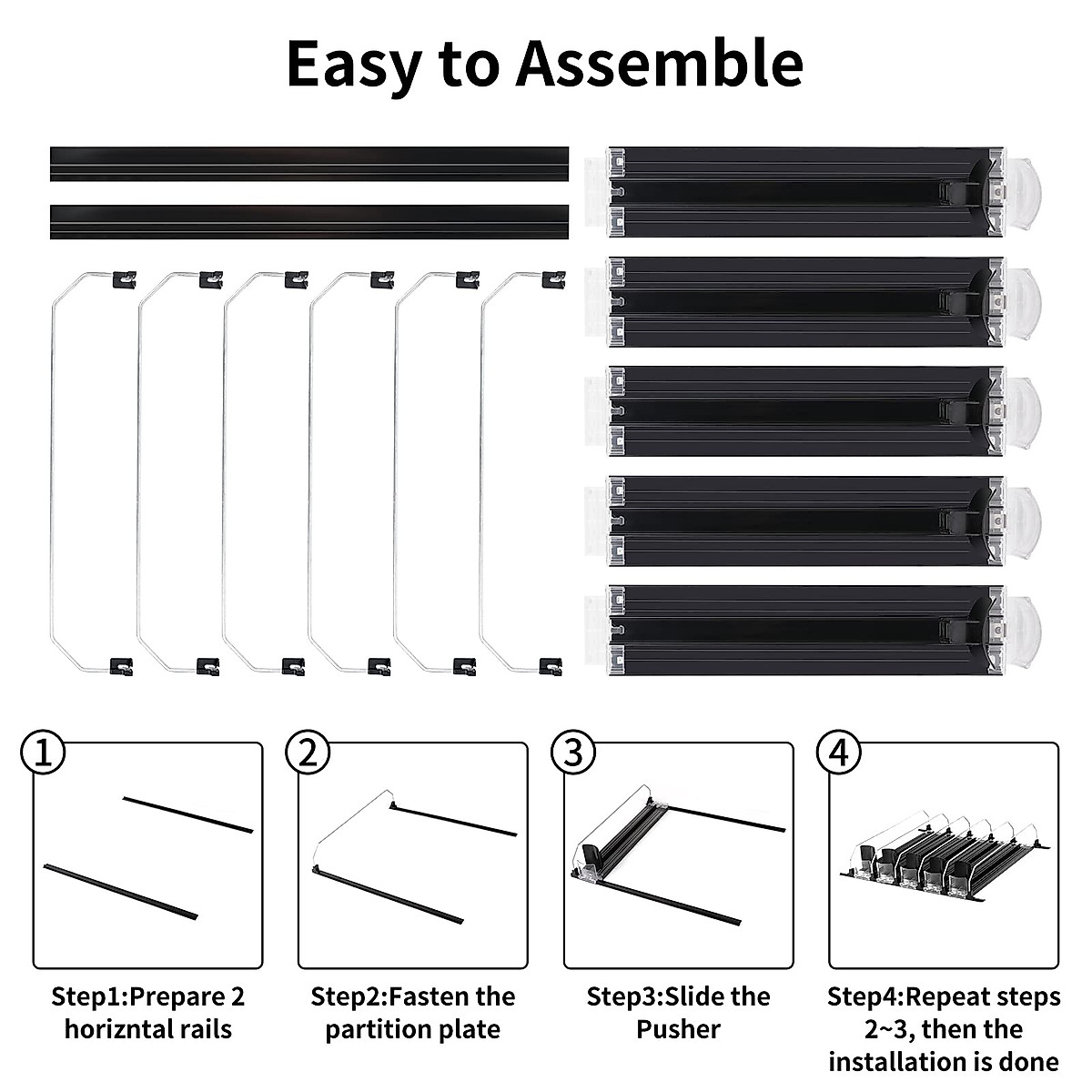 Easy to Assemble

①

Step1:Prepare 2 horizntal rails

②

Step2:Fasten the partition plate

③

Step3:Slide the Pusher

④

Step4:Repeat steps 2~3, then the installation is done